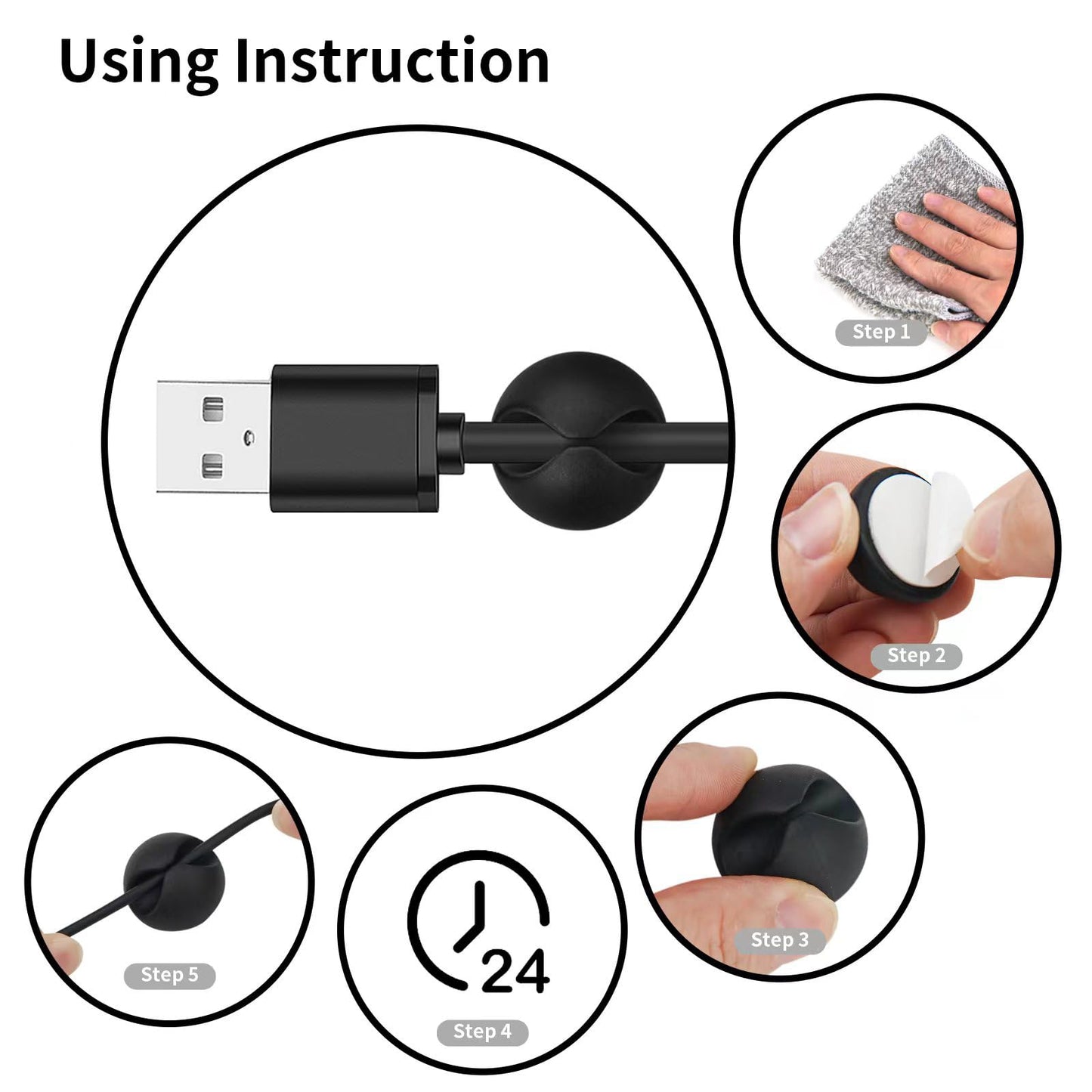 Using Instruction

Step 1

Step 2

Step 3

24

Step 4

Step 5