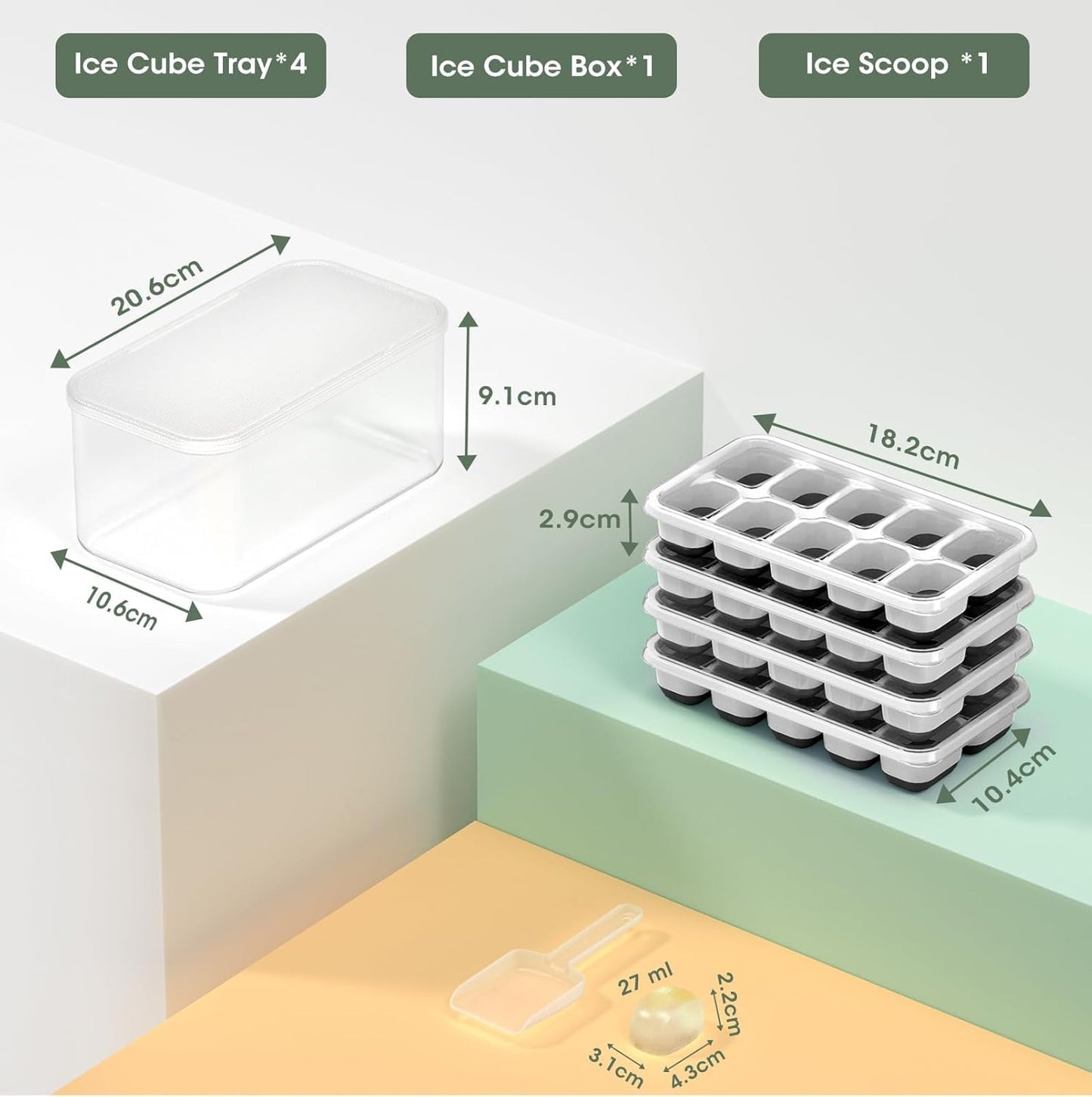 Ice Cube Tray*4

Ice Cube Box*1

Ice Scoop *1

20.6cm

9.1cm

10.6cm

18.2cm

2.9cm

10.4cm

27 ml

2.2cm

3.1cm

4.3cm