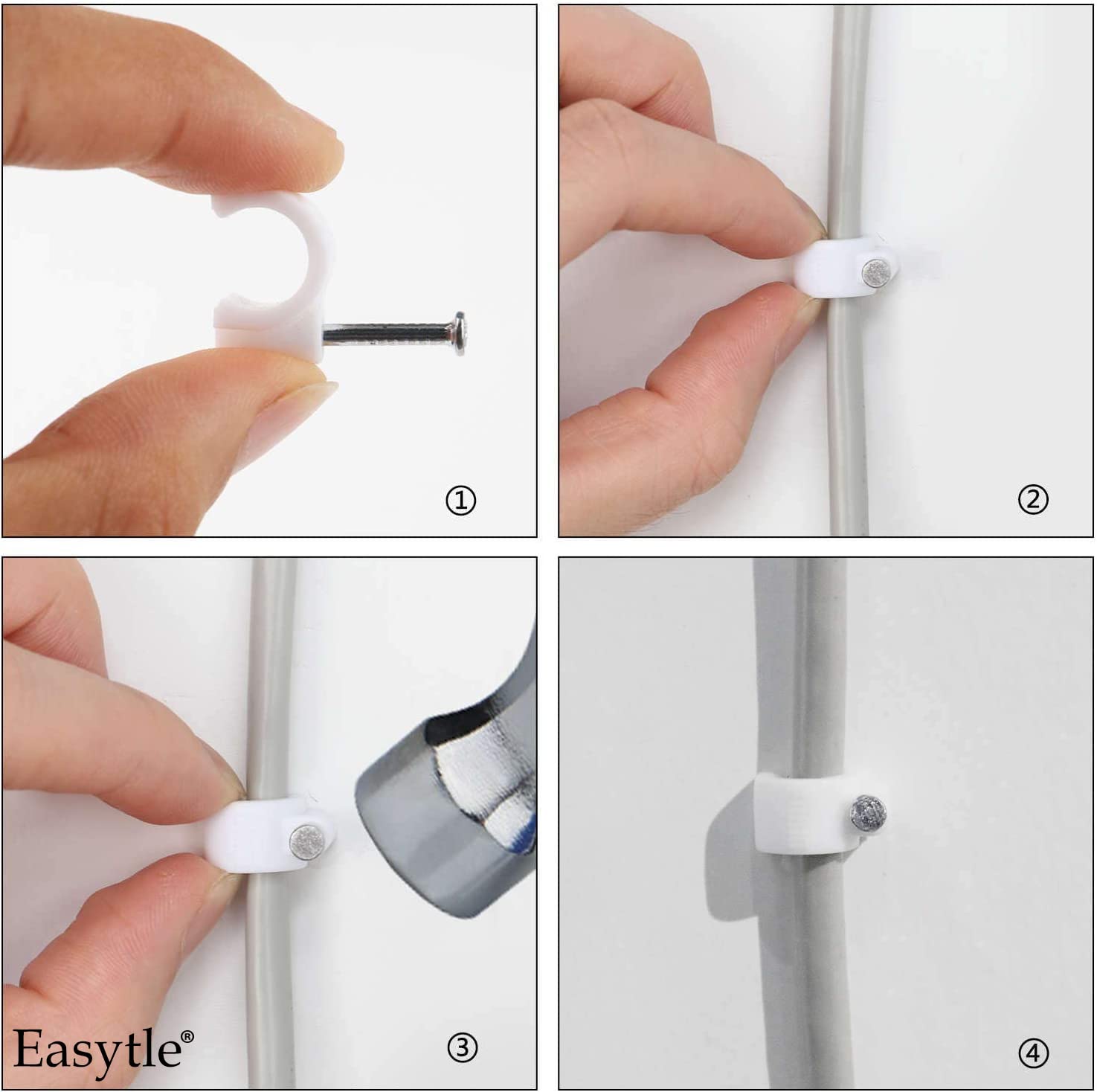 ①

②

Easytle®

③

④