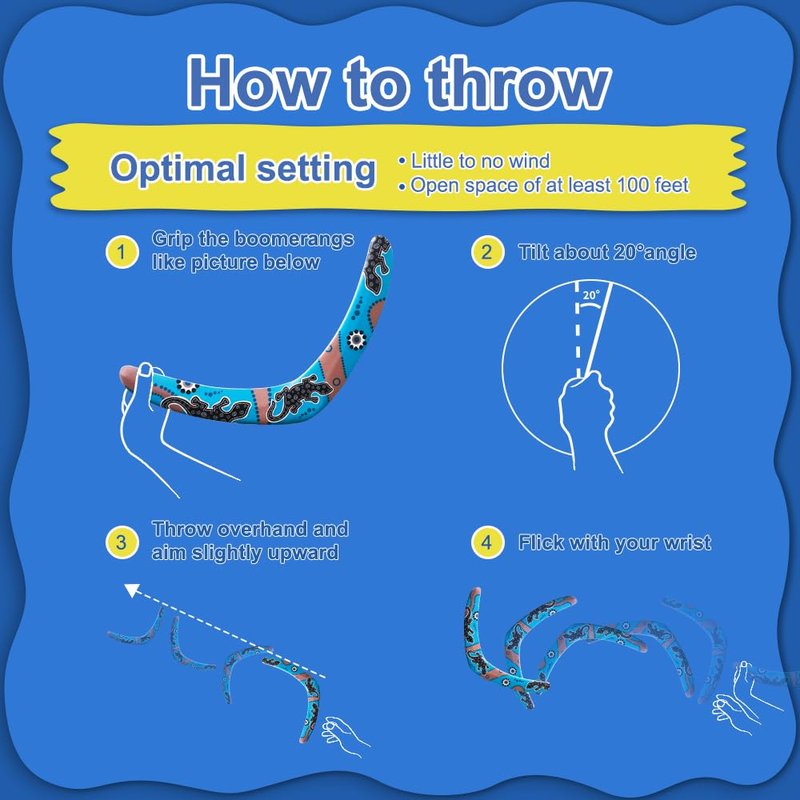 How to throw

Optimal setting
• Little to no wind
• Open space of at least 100 feet

1 Grip the boomerangs like picture below

2 Tilt about 20°angle

20°

3 Throw overhand and aim slightly upward

4 Flick with your wrist