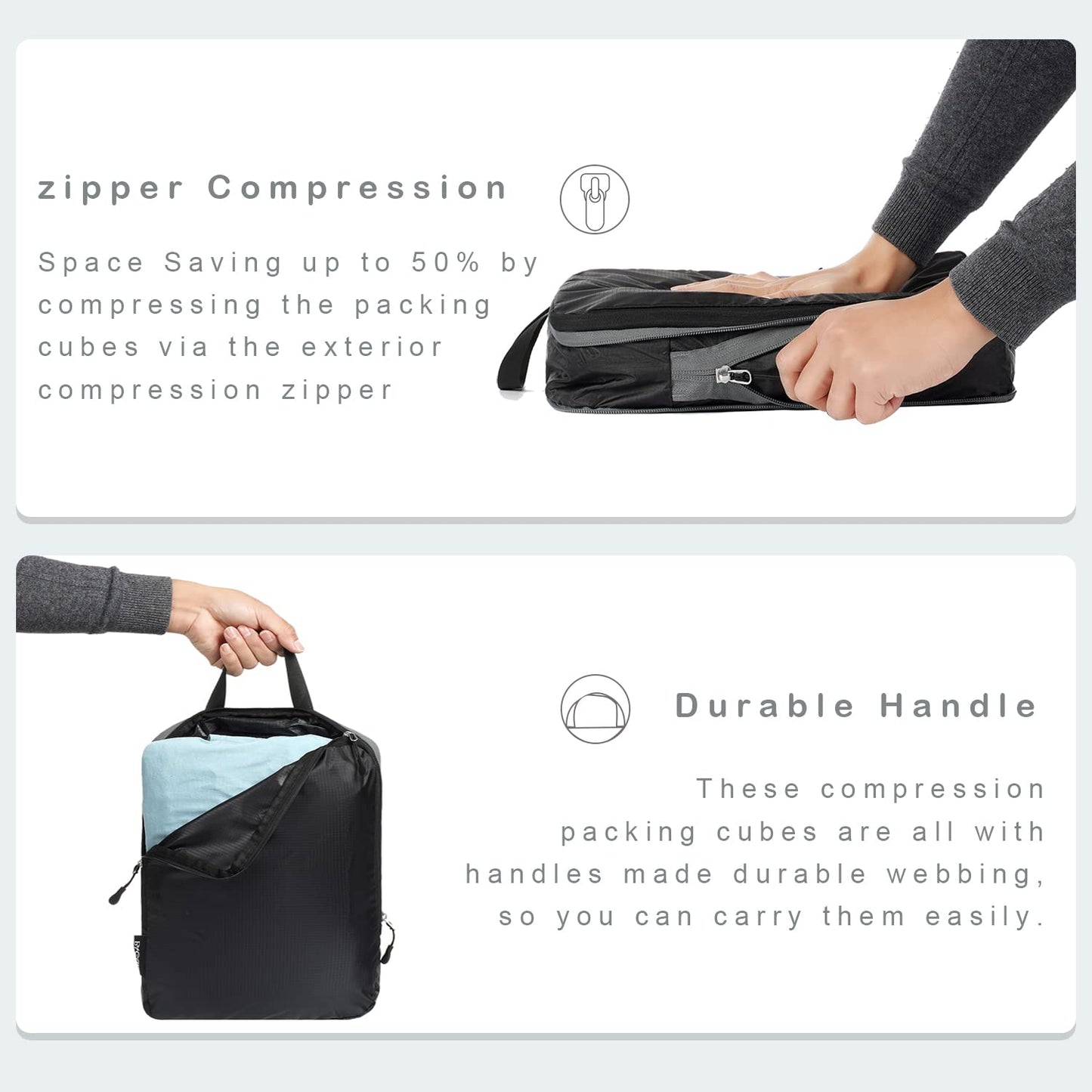 zipper Compression

Space Saving up to 50% by compressing the packing cubes via the exterior compression zipper

Durable Handle

These compression packing cubes are all with handles made durable webbing, so you can carry them easily.