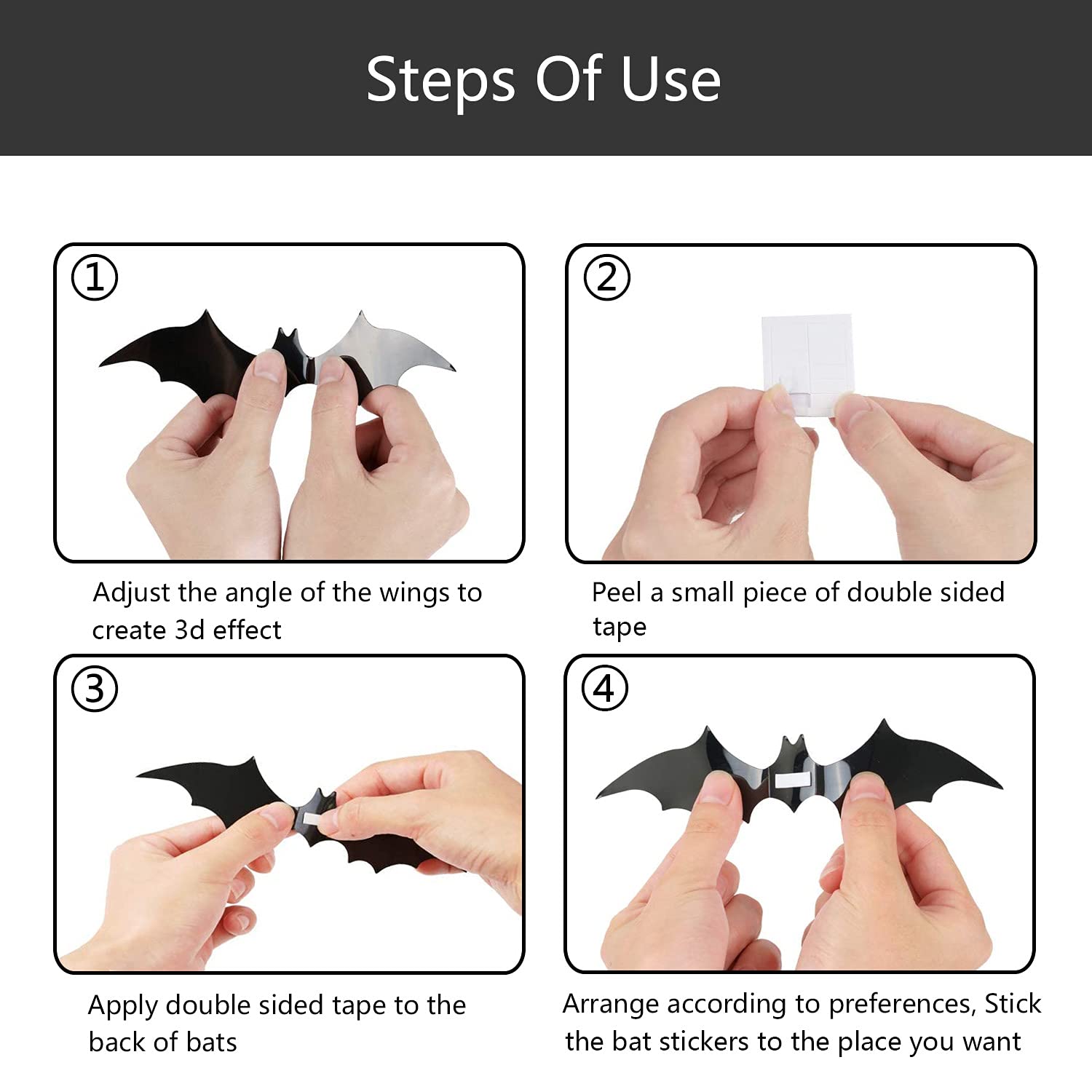 Steps Of Use

①

Adjust the angle of the wings to create 3d effect

②

Peel a small piece of double sided tape

③

Apply double sided tape to the back of bats

④

Arrange according to preferences, Stick the bat stickers to the place you want