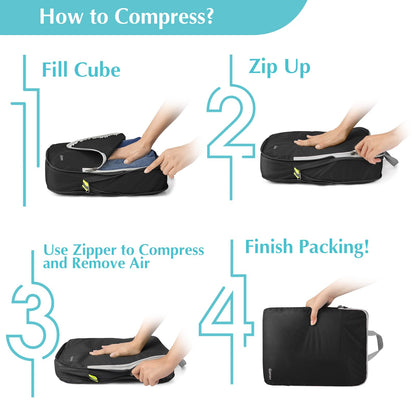 How to Compress?

1 Fill Cube

2 Zip Up

3 Use Zipper to Compress and Remove Air

4 Finish Packing!