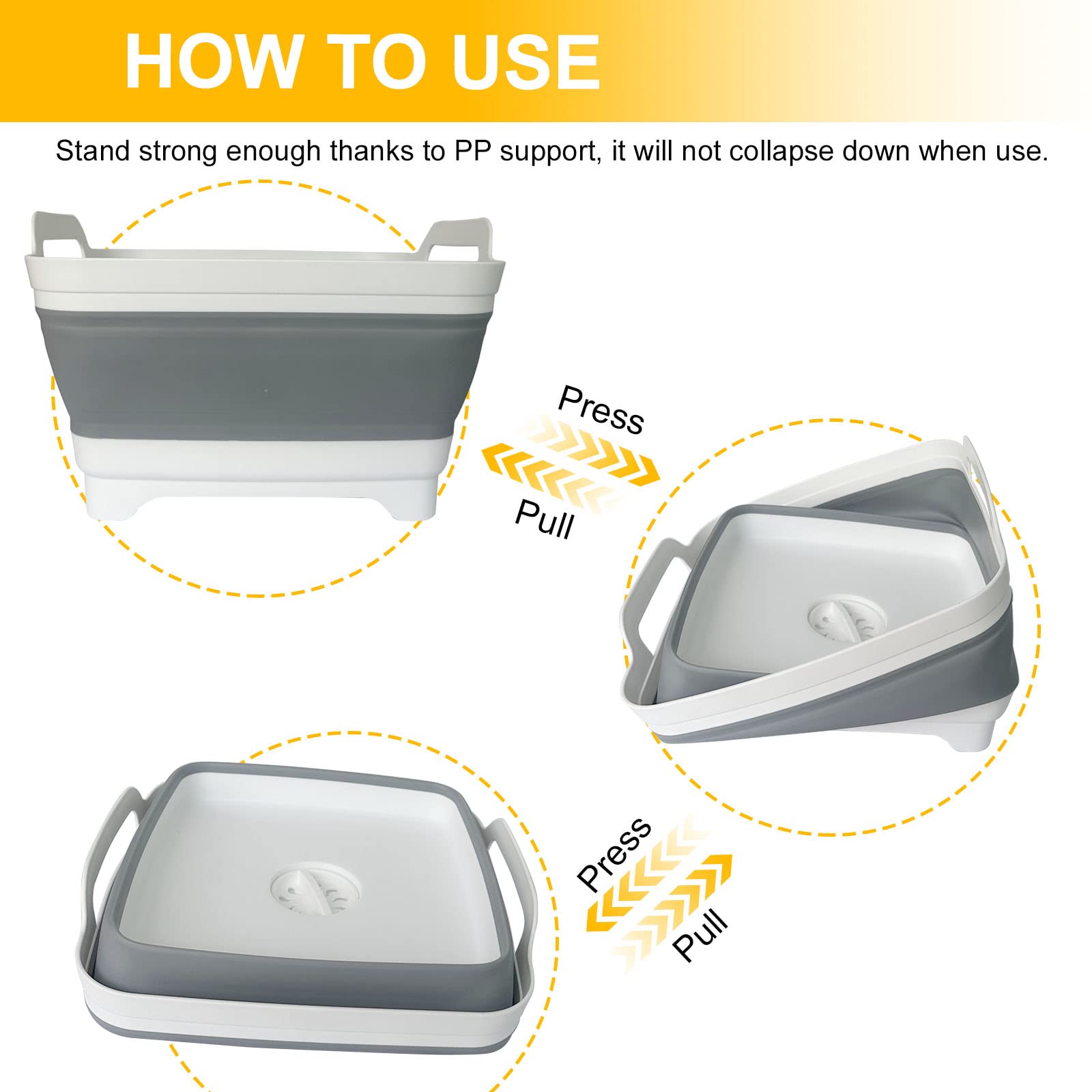 HOW TO USE

Stand strong enough thanks to PP support, it will not collapse down when use.

Press

Pull

Press

Pull