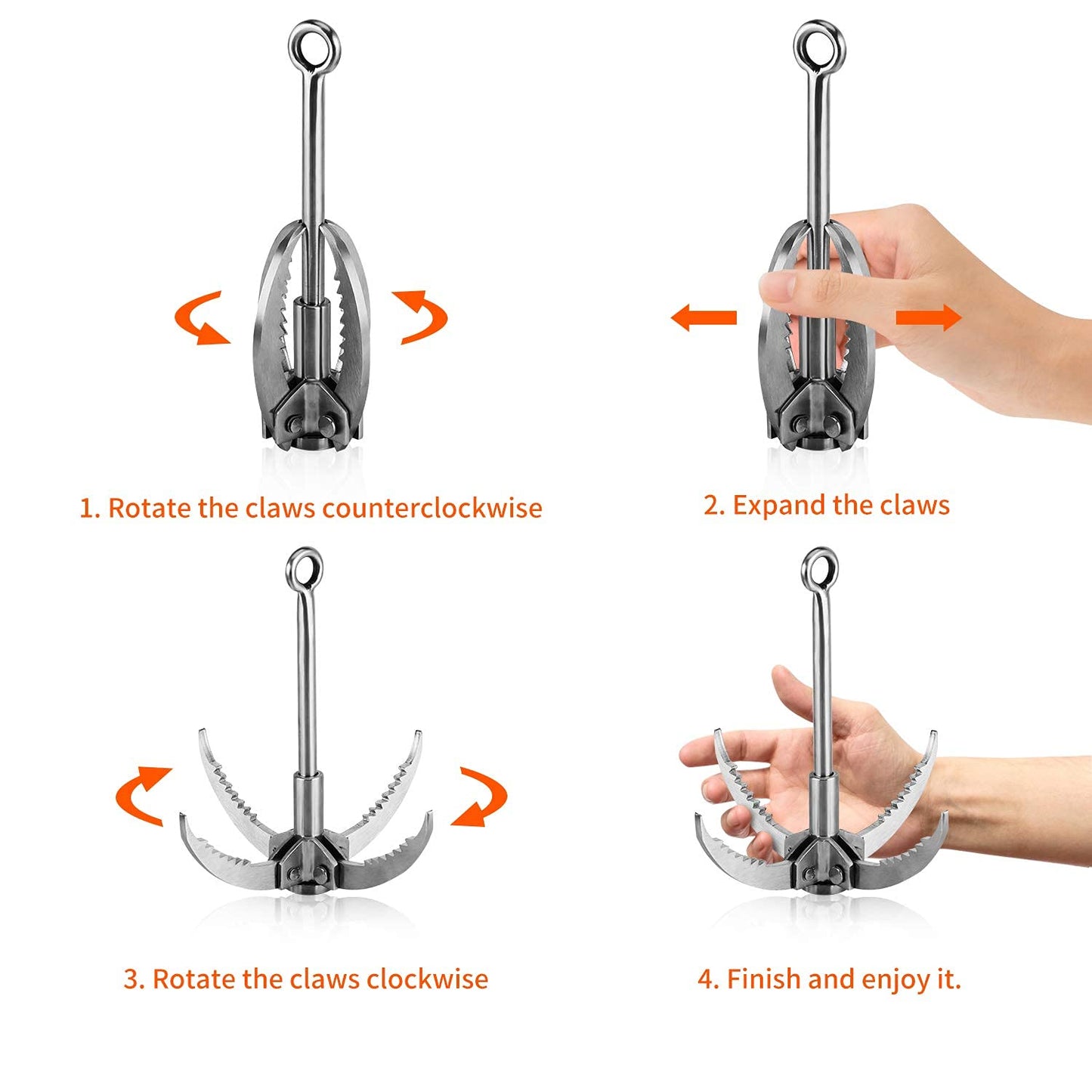 1. Rotate the claws counterclockwise

2. Expand the claws

3. Rotate the claws clockwise

4. Finish and enjoy it.