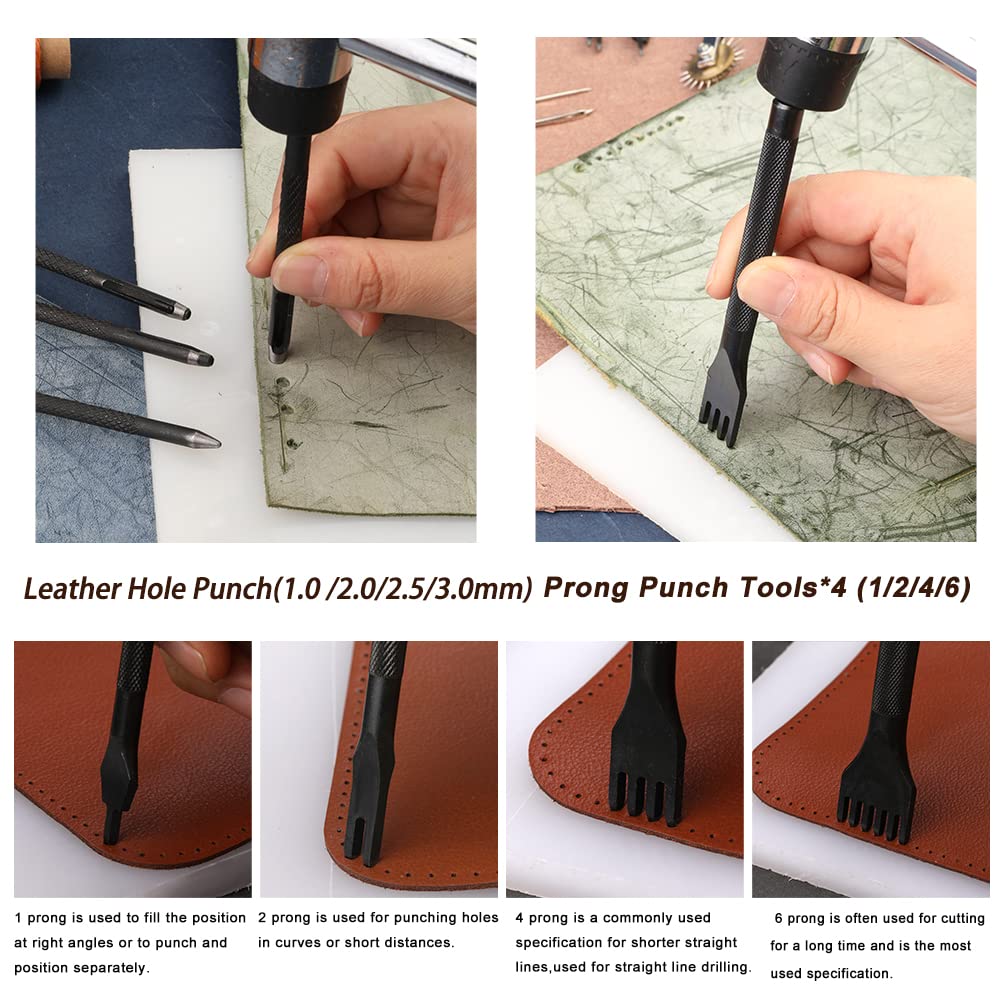 Leather Hole Punch(1.0 /2.0/2.5/3.0mm) Prong Punch Tools*4 (1/2/4/6)

1 prong is used to fill the position at right angles or to punch and position separately.

2 prong is used for punching holes in curves or short distances.

4 prong is a commonly used specification for shorter straight lines,used for straight line drilling.

6 prong is often used for cutting for a long time and is the most used specification.