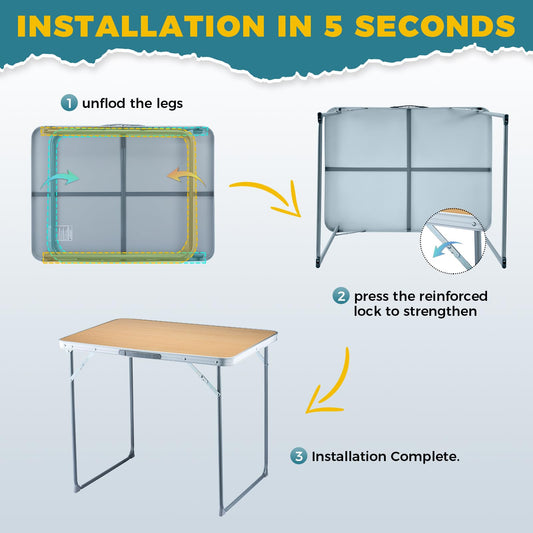 INSTALLATION IN 5 SECONDS

1 unflod the legs

2 press the reinforced lock to strengthen

3 Installation Complete.