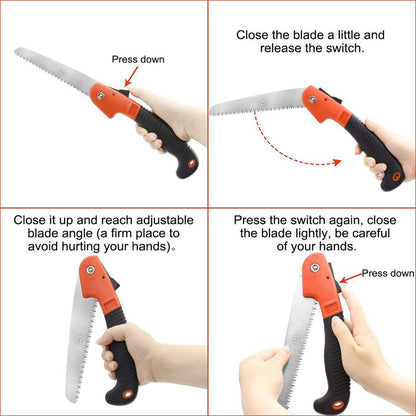 Press down

Close the blade a little and release the switch.

Close it up and reach adjustable blade angle (a firm place to avoid hurting your hands)。

Press the switch again, close the blade lightly, be careful of your hands.

Press down