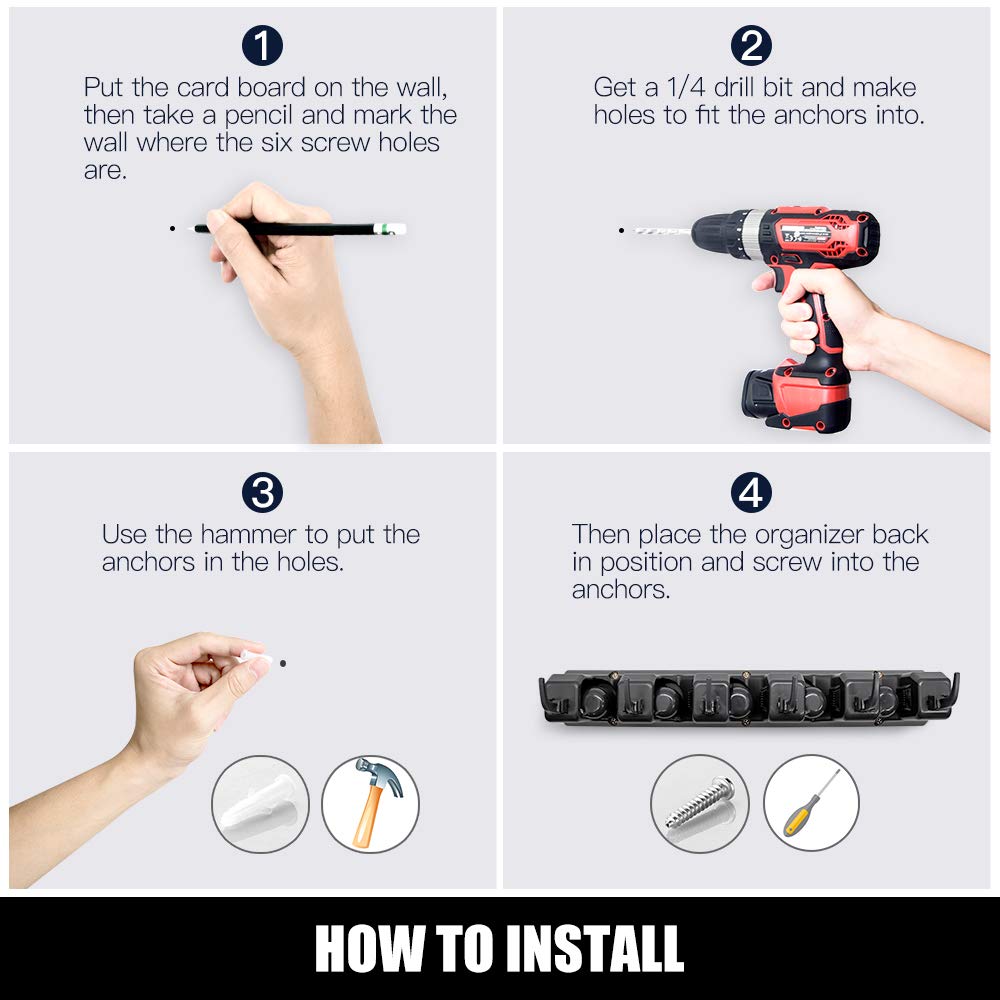 1
Put the card board on the wall, then take a pencil and mark the wall where the six screw holes are.

2
Get a 1/4 drill bit and make holes to fit the anchors into.

3
Use the hammer to put the anchors in the holes.

4
Then place the organizer back in position and screw into the anchors.

HOW TO INSTALL