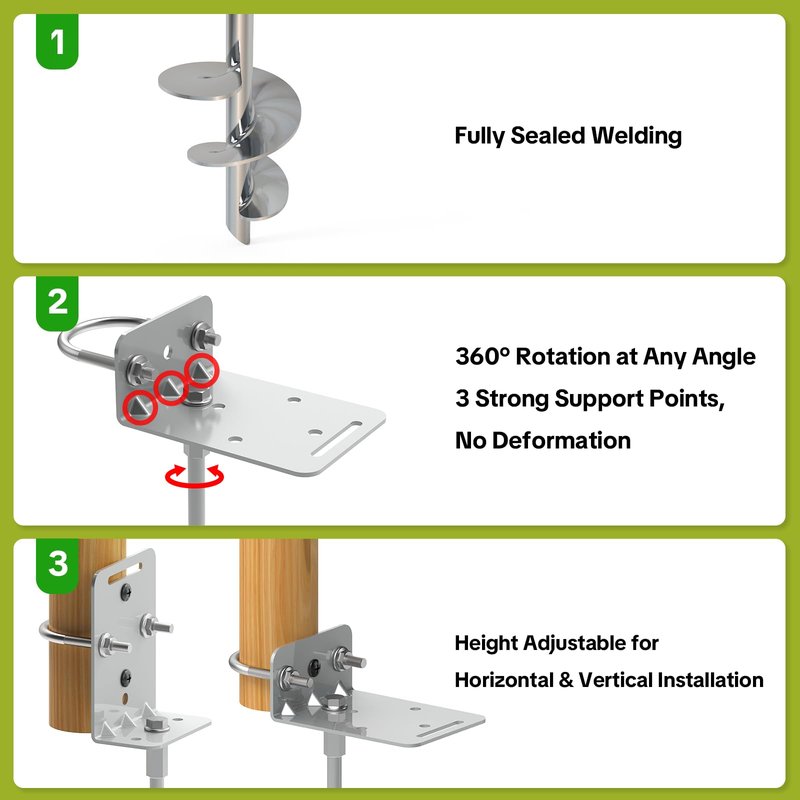 1

Fully Sealed Welding

2

360° Rotation at Any Angle

3 Strong Support Points, No Deformation

3

Height Adjustable for Horizontal & Vertical Installation