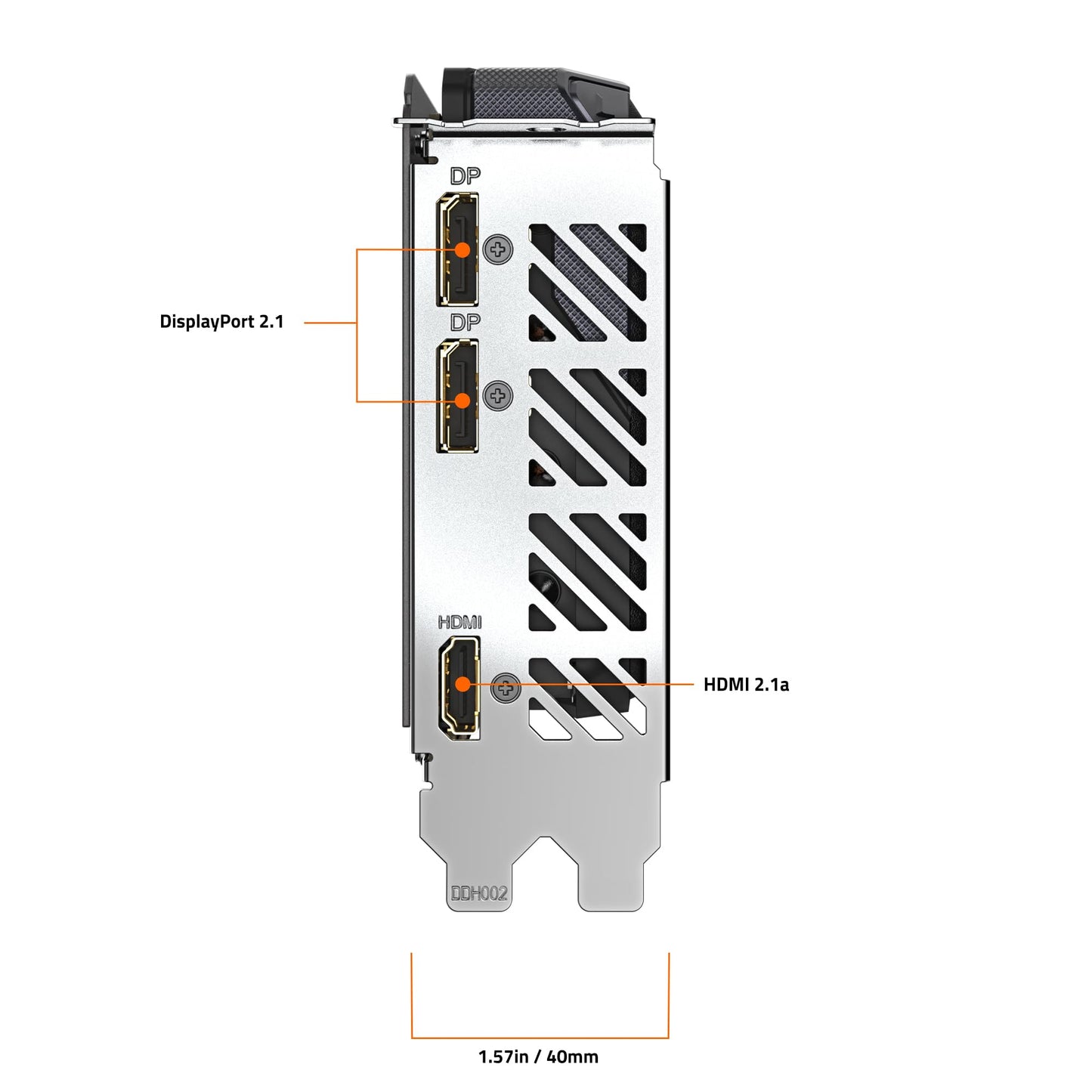 DP

DisplayPort 2.1

DP

HDMI

HDMI 2.1a

DDH002

1.57in / 40mm