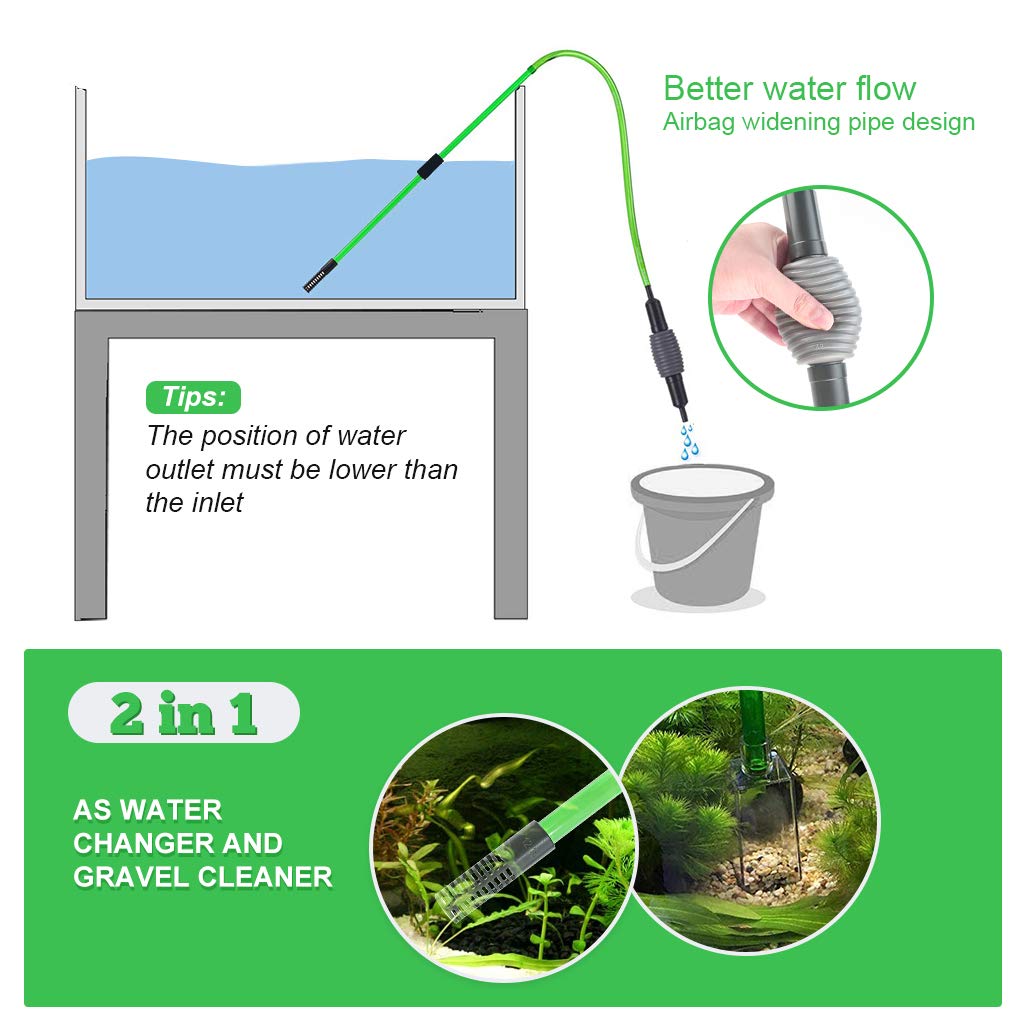 Better water flow
Airbag widening pipe design

Tips:
The position of water outlet must be lower than the inlet

2 in 1

AS WATER CHANGER AND GRAVEL CLEANER