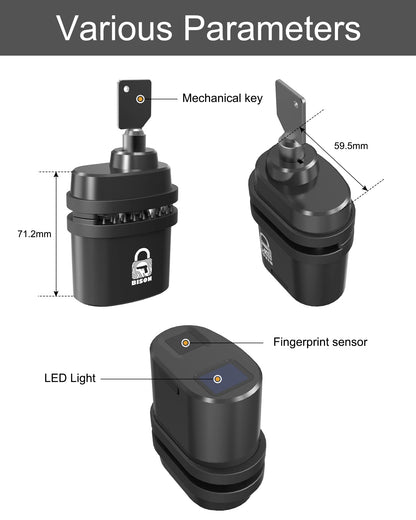 Various Parameters

Mechanical key

59.5mm

71.2mm

BISON

Fingerprint sensor

LED Light