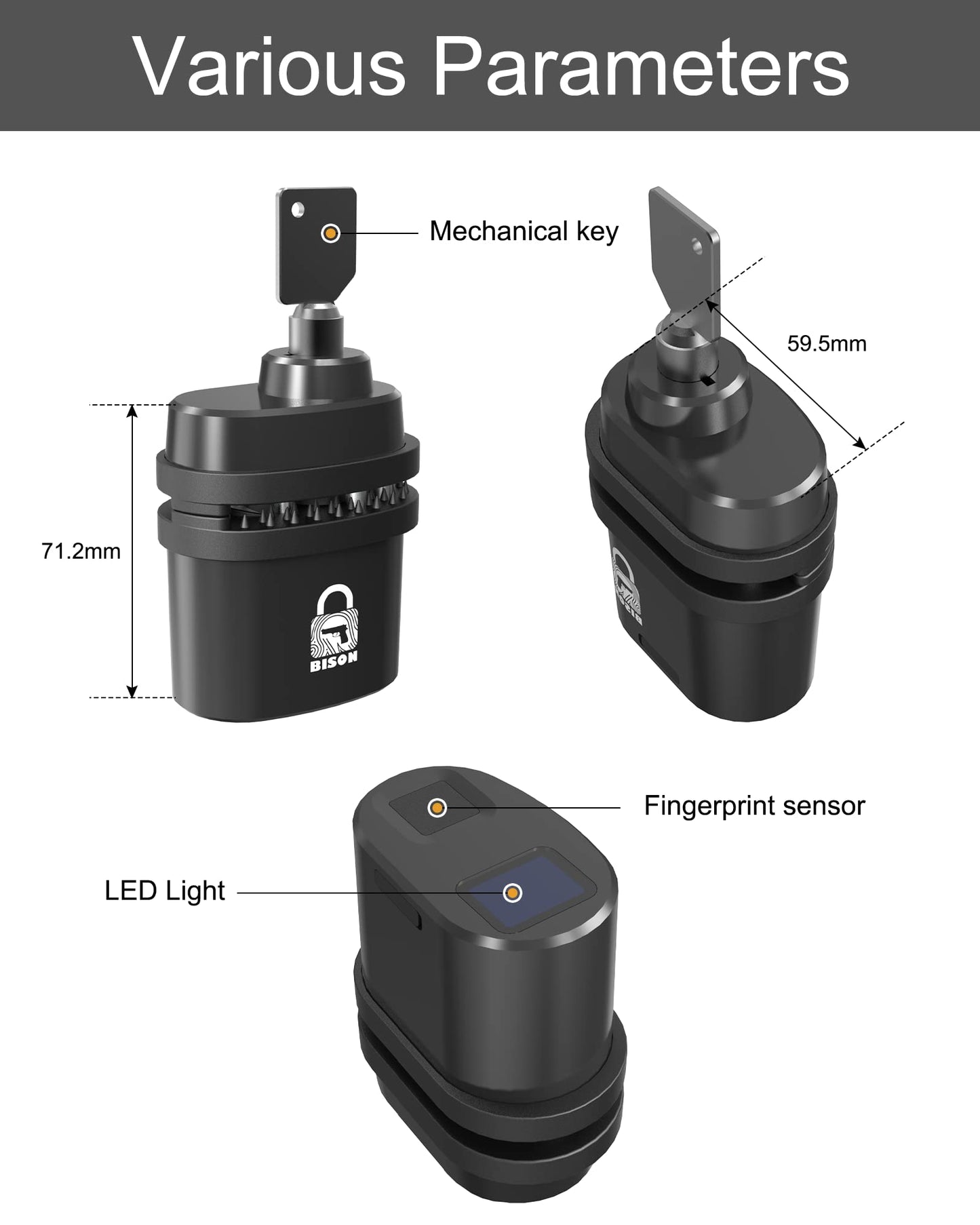 Various Parameters

Mechanical key

59.5mm

71.2mm

BISON

Fingerprint sensor

LED Light