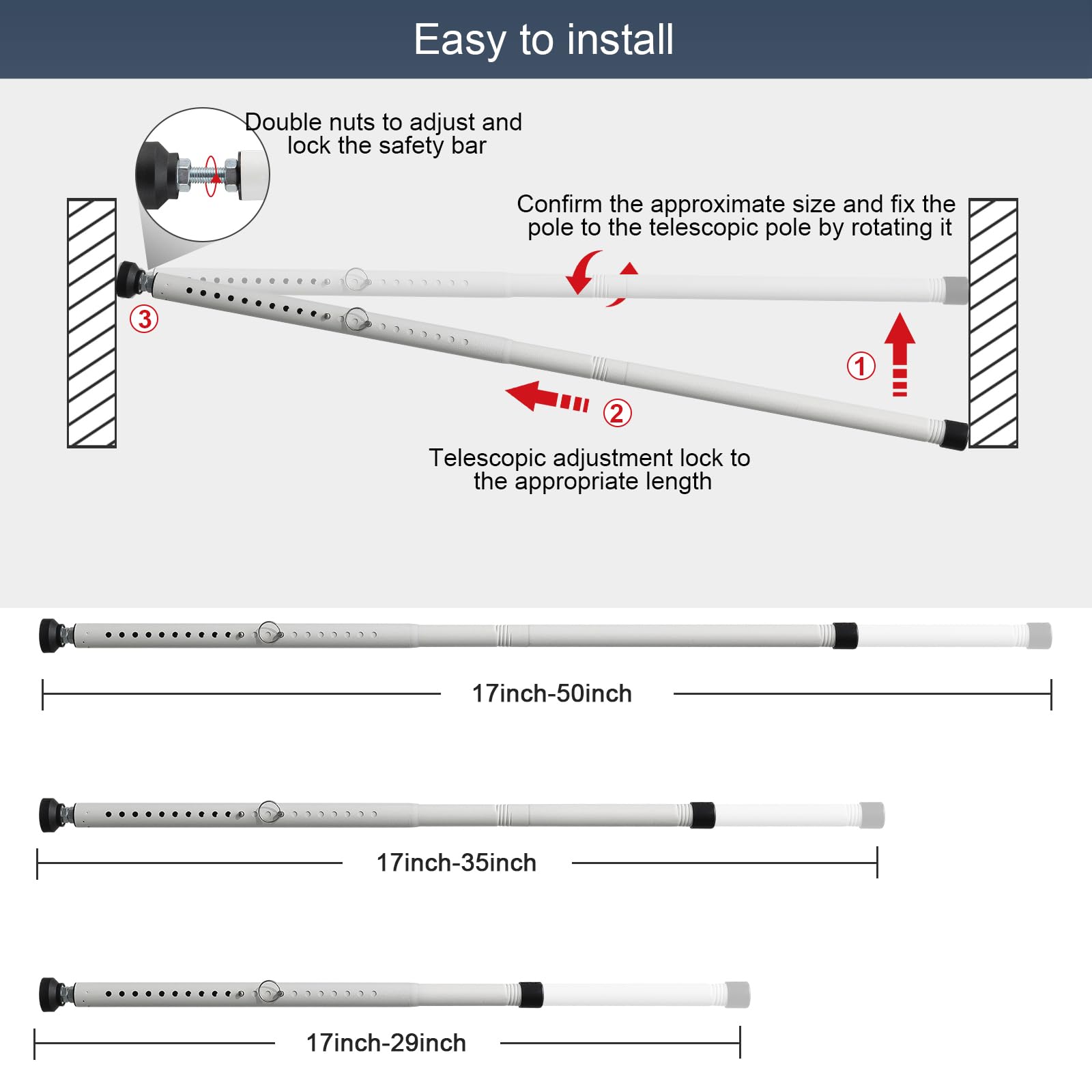 Easy to install

Double nuts to adjust and lock the safety bar

Confirm the approximate size and fix the pole to the telescopic pole by rotating it

③

①

②

Telescopic adjustment lock to the appropriate length

17inch-50inch

17inch-35inch

17inch-29inch