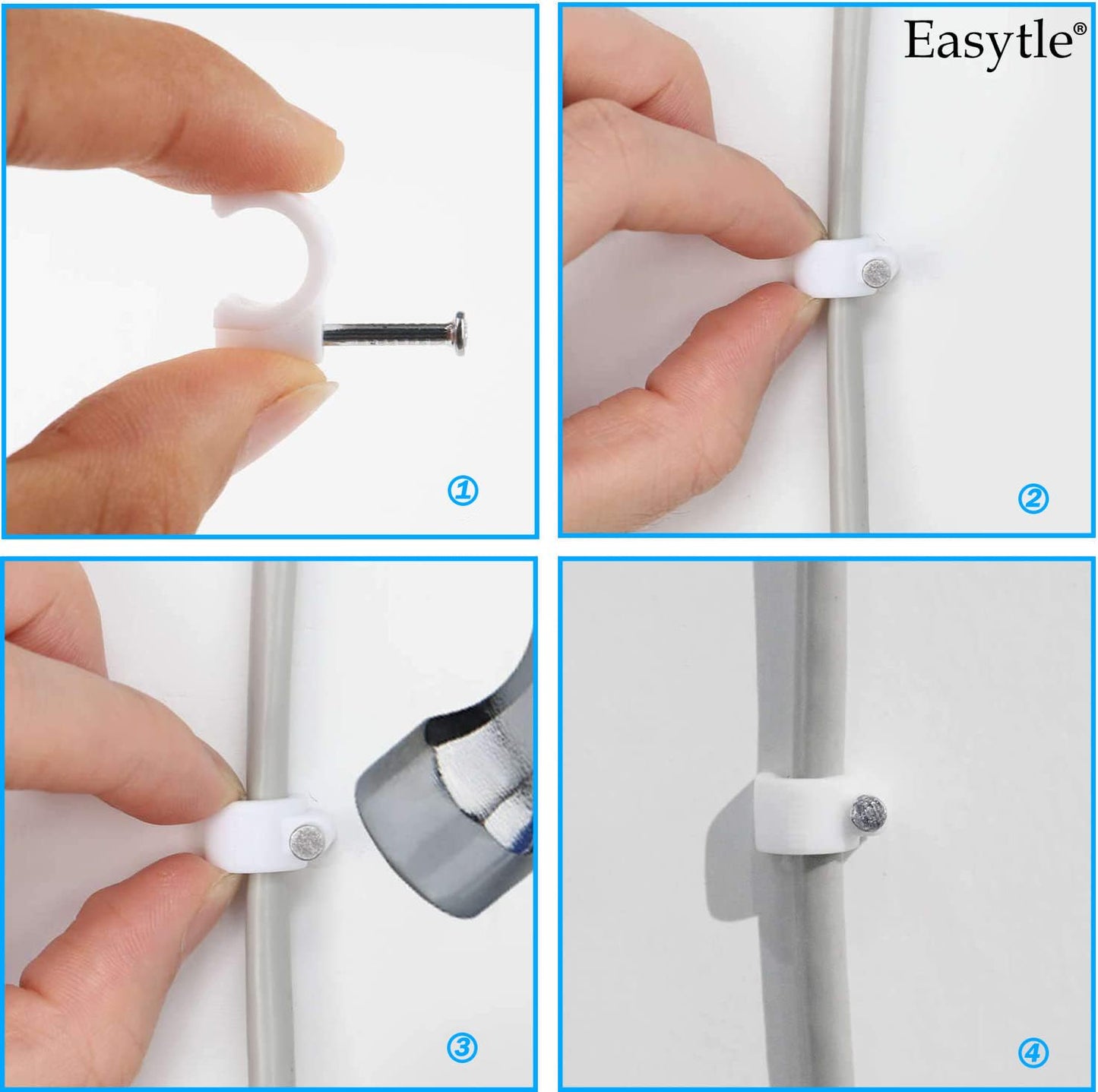 ①

Easytle®

②

③

④