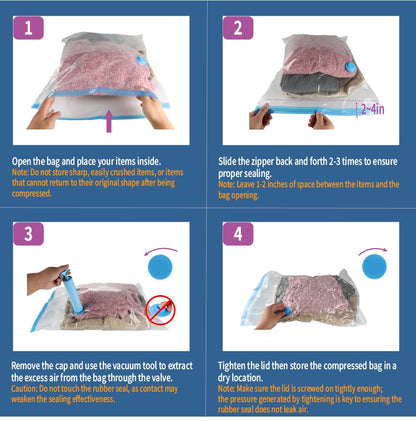 1

Open the bag and place your items inside.
Note: Do not store sharp, easily crushed items, or items that cannot return to their original shape after being compressed.

2

2~4in

Slide the zipper back and forth 2-3 times to ensure proper sealing.
Note: Leave 1-2 inches of space between the items and the bag opening.

3

Remove the cap and use the vacuum tool to extract the excess air from the bag through the valve.
Caution: Do not touch the rubber seal, as contact may weaken the sealing effectiveness.

4

Tighten the lid then store the compressed bag in a dry location.
Note: Make sure the lid is screwed on tightly enough; the pressure generated by tightening is key to ensuring the rubber seal does not leak air.