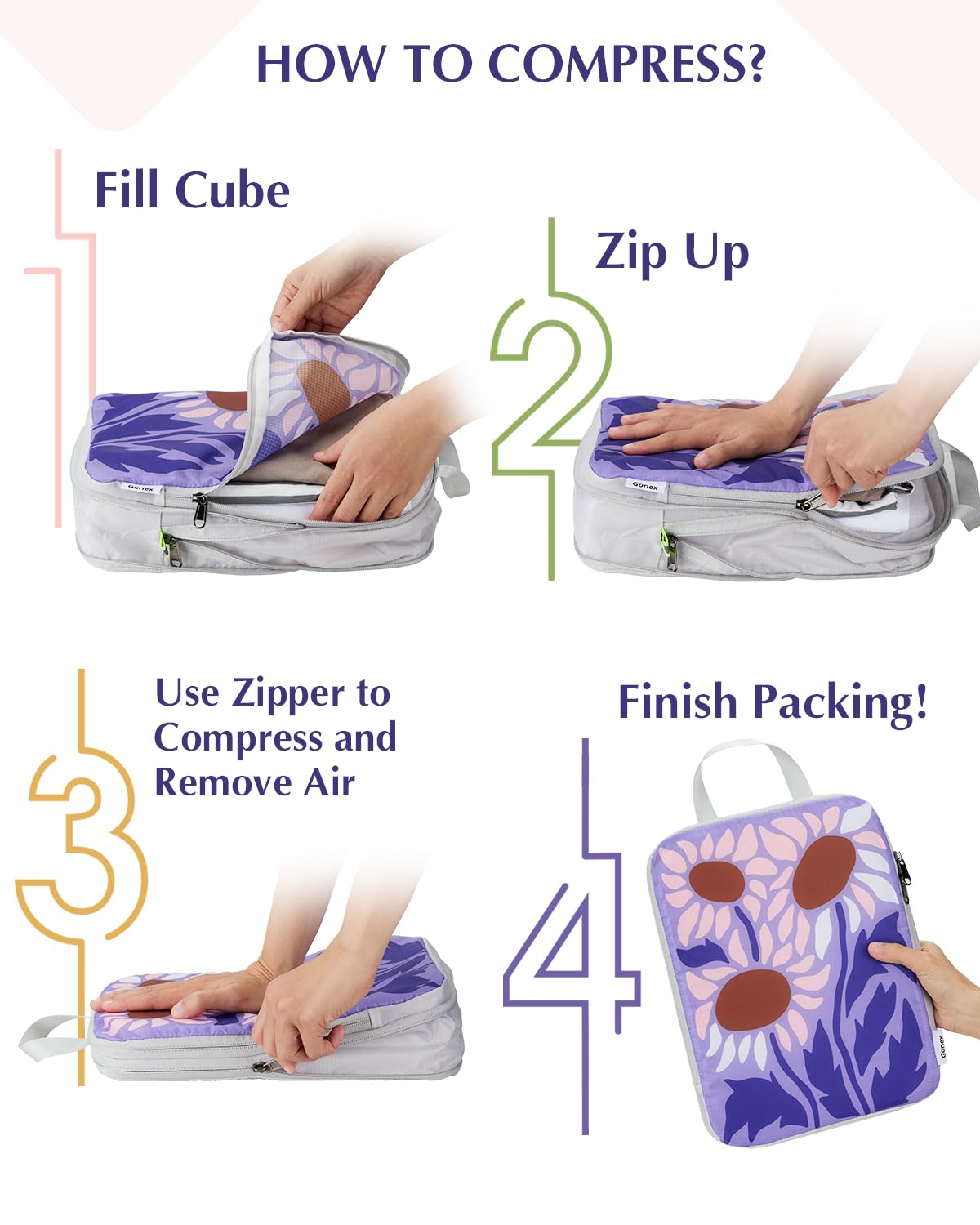 HOW TO COMPRESS?

1 Fill Cube

Gonex

2 Zip Up

Gonex

3 Use Zipper to Compress and Remove Air

4 Finish Packing!

Gonex