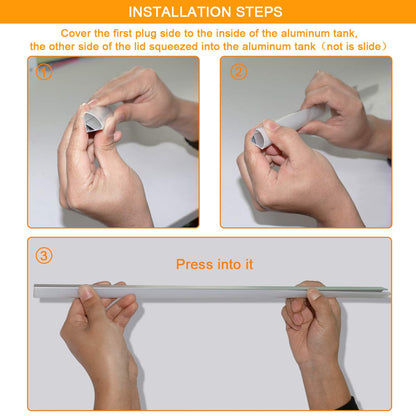 INSTALLATION STEPS

Cover the first plug side to the inside of the aluminum tank, the other side of the lid squeezed into the aluminum tank（not is slide）

①

②

③

Press into it