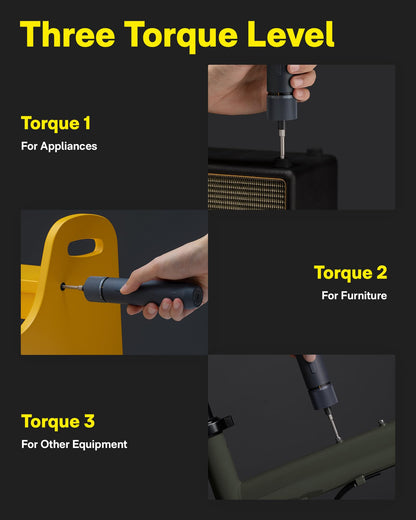 Three Torque Level

Torque 1
For Appliances

Torque 2
For Furniture

Torque 3
For Other Equipment