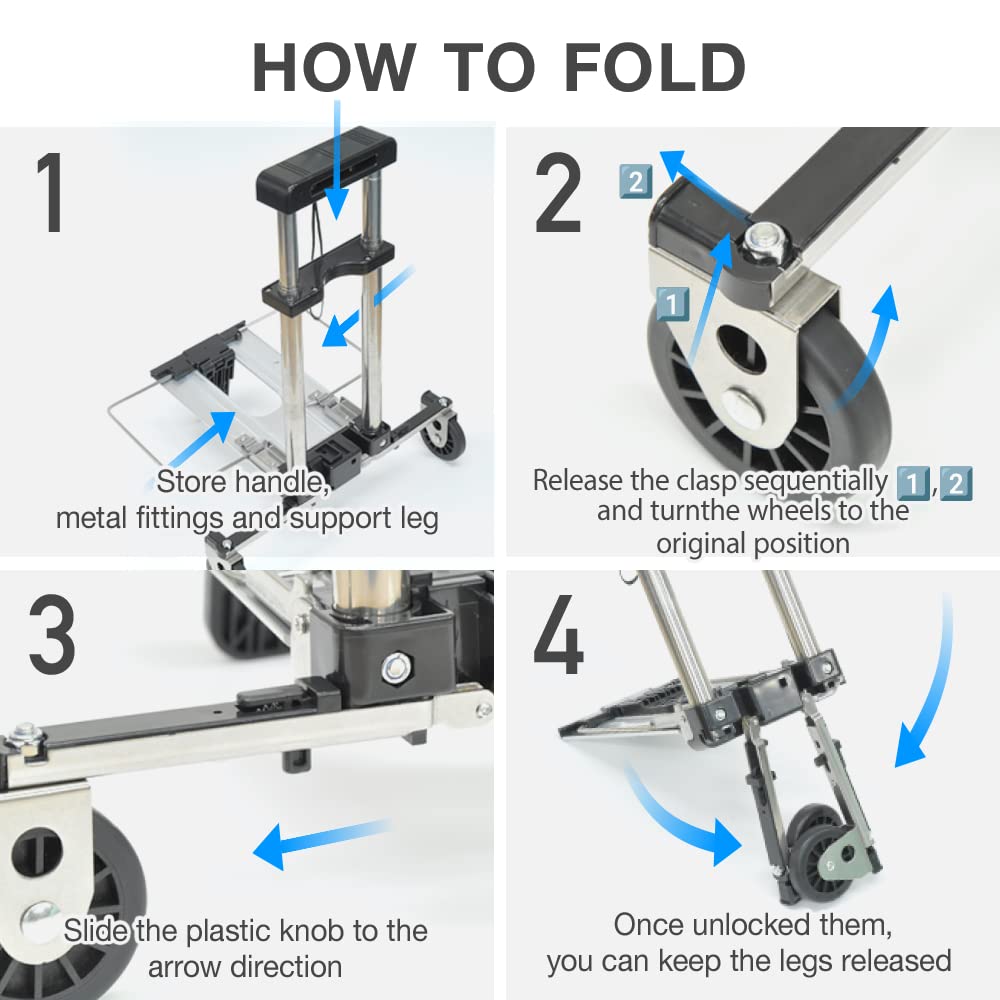 HOW TO FOLD

1

Store handle, metal fittings and support leg

2

2

1

Release the clasp sequentially 1, 2 and turnthe wheels to the original position

3

Slide the plastic knob to the arrow direction

4

Once unlocked them, you can keep the legs released