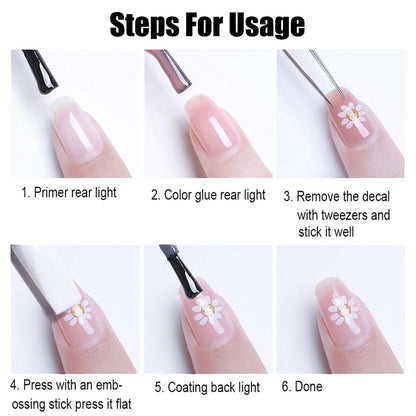 Steps For Usage

1. Primer rear light

2. Color glue rear light

3. Remove the decal with tweezers and stick it well

4. Press with an embossing stick press it flat

5. Coating back light

6. Done