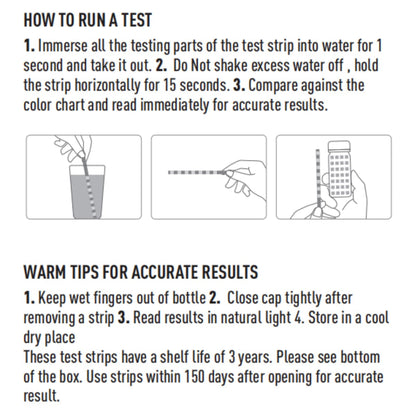 HOW TO RUN A TEST

1. Immerse all the testing parts of the test strip into water for 1 second and take it out. 2. Do Not shake excess water off , hold the strip horizontally for 15 seconds. 3. Compare against the color chart and read immediately for accurate results.

WARM TIPS FOR ACCURATE RESULTS

1. Keep wet fingers out of bottle 2. Close cap tightly after removing a strip 3. Read results in natural light 4. Store in a cool dry place
These test strips have a shelf life of 3 years. Please see bottom of the box. Use strips within 150 days after opening for accurate result.