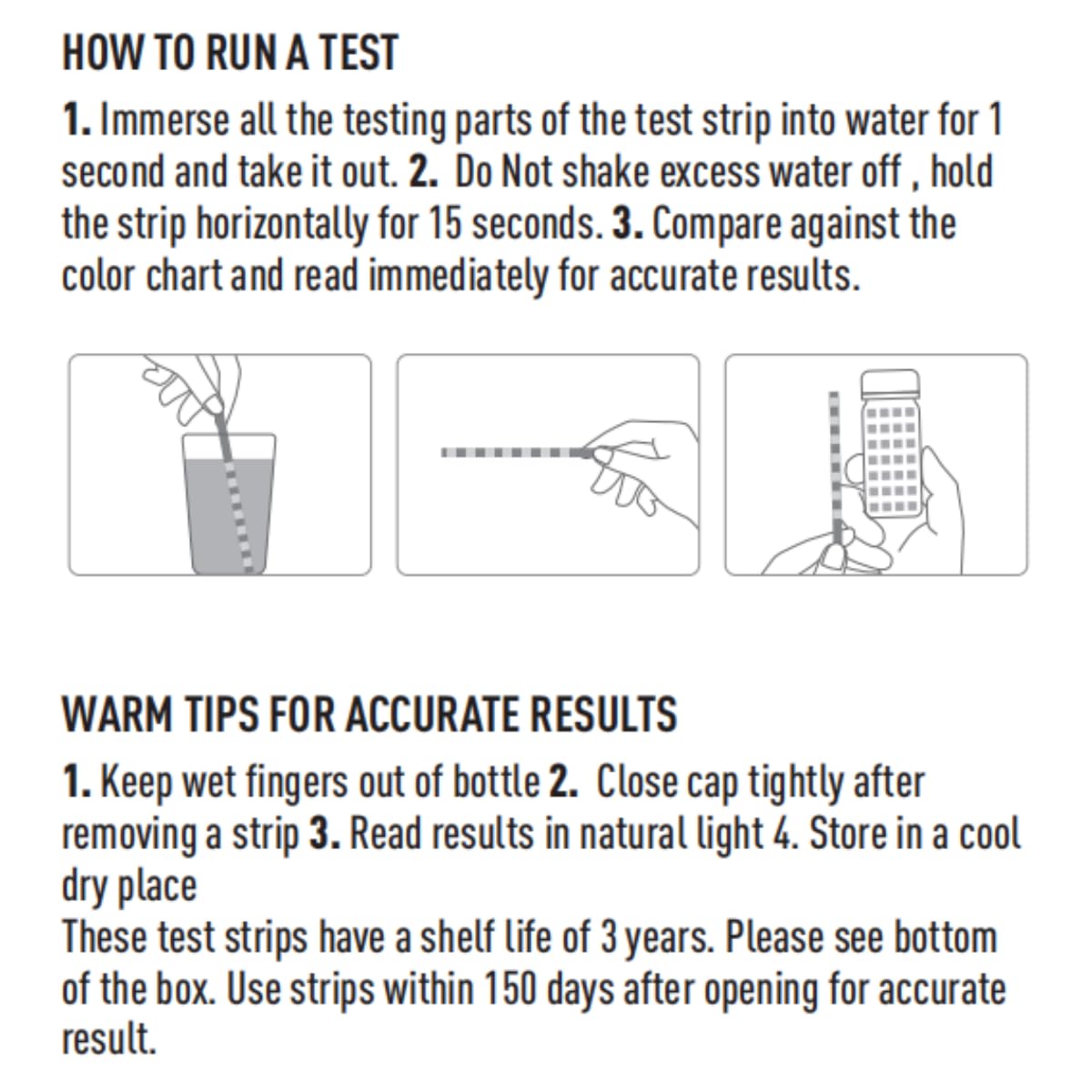 HOW TO RUN A TEST

1. Immerse all the testing parts of the test strip into water for 1 second and take it out. 2. Do Not shake excess water off , hold the strip horizontally for 15 seconds. 3. Compare against the color chart and read immediately for accurate results.

WARM TIPS FOR ACCURATE RESULTS

1. Keep wet fingers out of bottle 2. Close cap tightly after removing a strip 3. Read results in natural light 4. Store in a cool dry place
These test strips have a shelf life of 3 years. Please see bottom of the box. Use strips within 150 days after opening for accurate result.