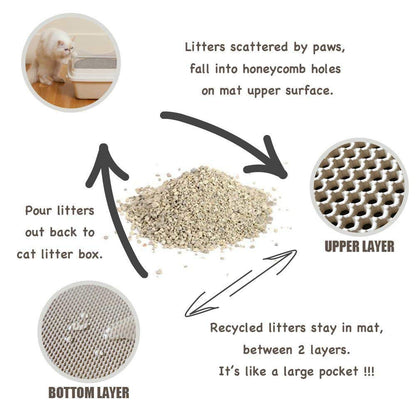 Litters scattered by paws, fall into honeycomb holes on mat upper surface.

UPPER LAYER

Pour litters out back to cat litter box.

Recycled litters stay in mat, between 2 layers. It's like a large pocket !!!

BOTTOM LAYER