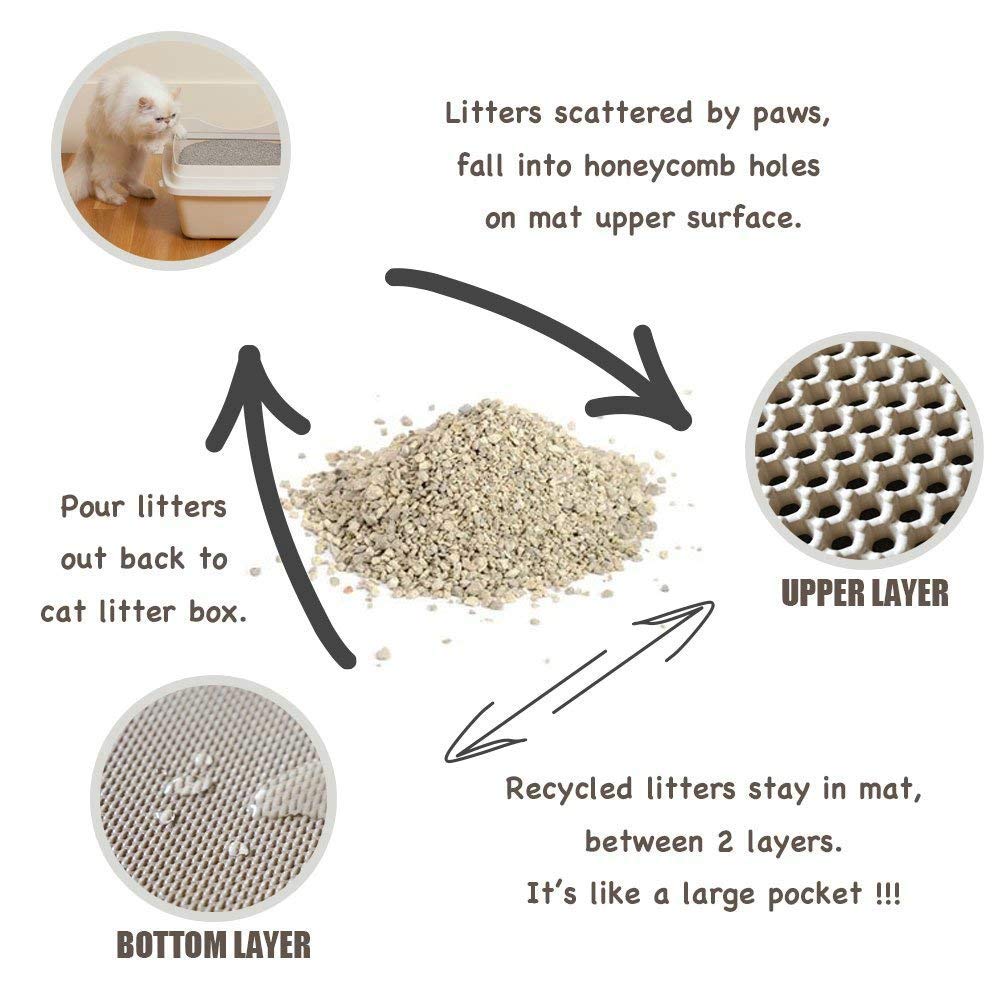 Litters scattered by paws, fall into honeycomb holes on mat upper surface.

UPPER LAYER

Pour litters out back to cat litter box.

Recycled litters stay in mat, between 2 layers. It's like a large pocket !!!

BOTTOM LAYER