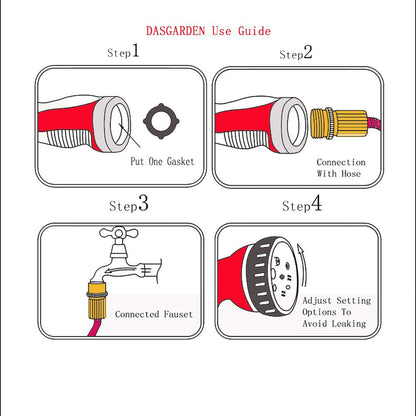 DASGARDEN Use Guide

Step1

Put One Gasket

Step2

Connection With Hose

Step3

Connected Fauset

Step4

Adjust Setting Options To Avoid Leaking