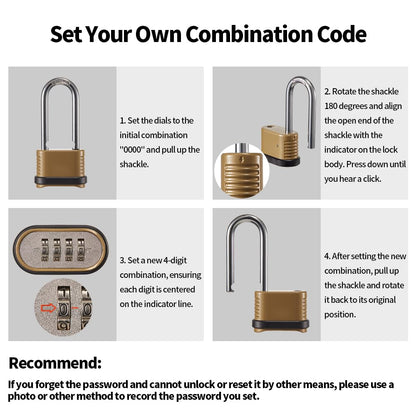 Set Your Own Combination Code

1. Set the dials to the initial combination "0000" and pull up the shackle.

2. Rotate the shackle 180 degrees and align the open end of the shackle with the indicator on the lock body. Press down until you hear a click.

3. Set a new 4-digit combination, ensuring each digit is centered on the indicator line.

4. After setting the new combination, pull up the shackle and rotate it back to its original position.

Recommend:

If you forget the password and cannot unlock or reset it by other means, please use a photo or other method to record the password you set.