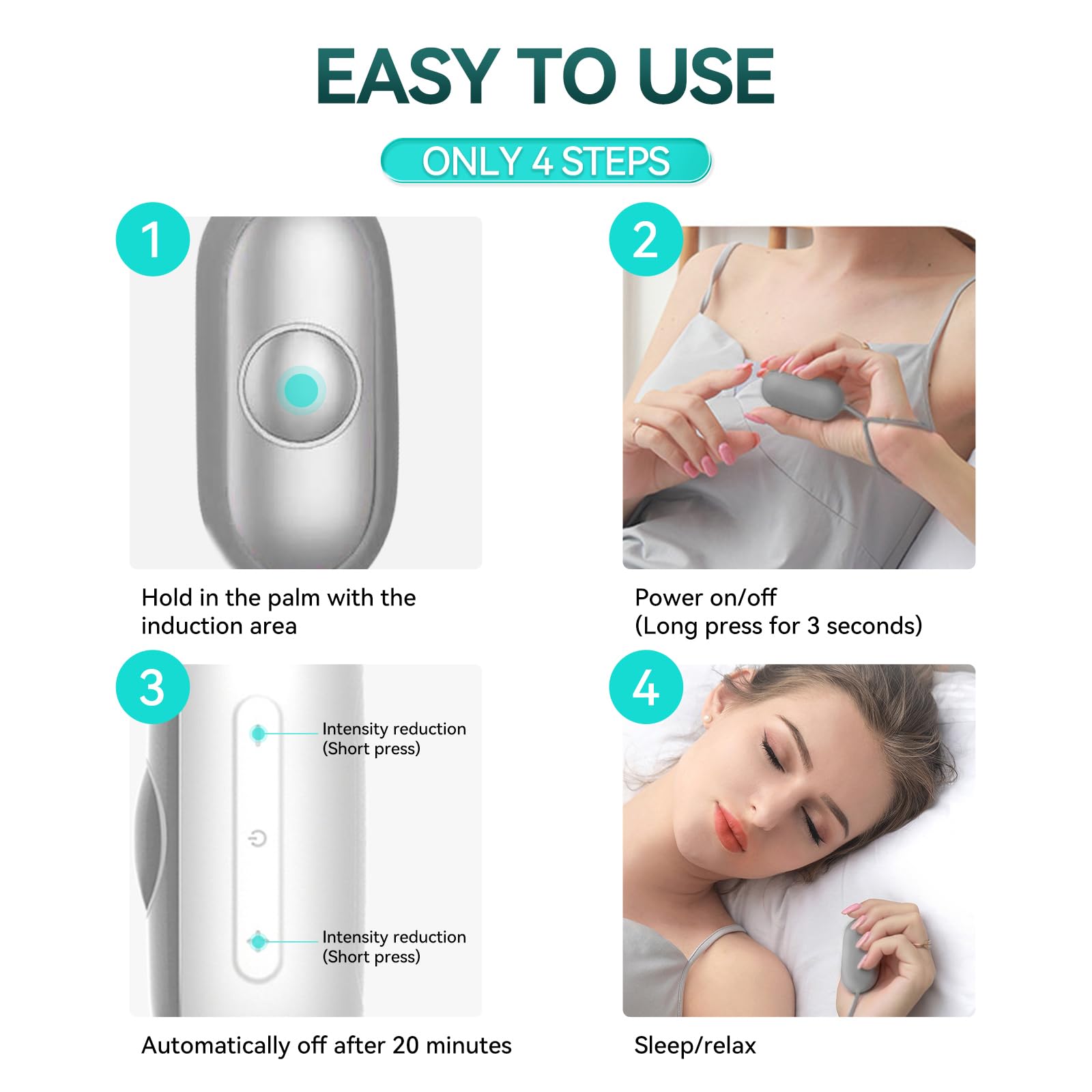 EASY TO USE

ONLY 4 STEPS

1

Hold in the palm with the induction area

2

Power on/off
(Long press for 3 seconds)

3

Intensity reduction
(Short press)

Intensity reduction
(Short press)

Automatically off after 20 minutes

4

Sleep/relax