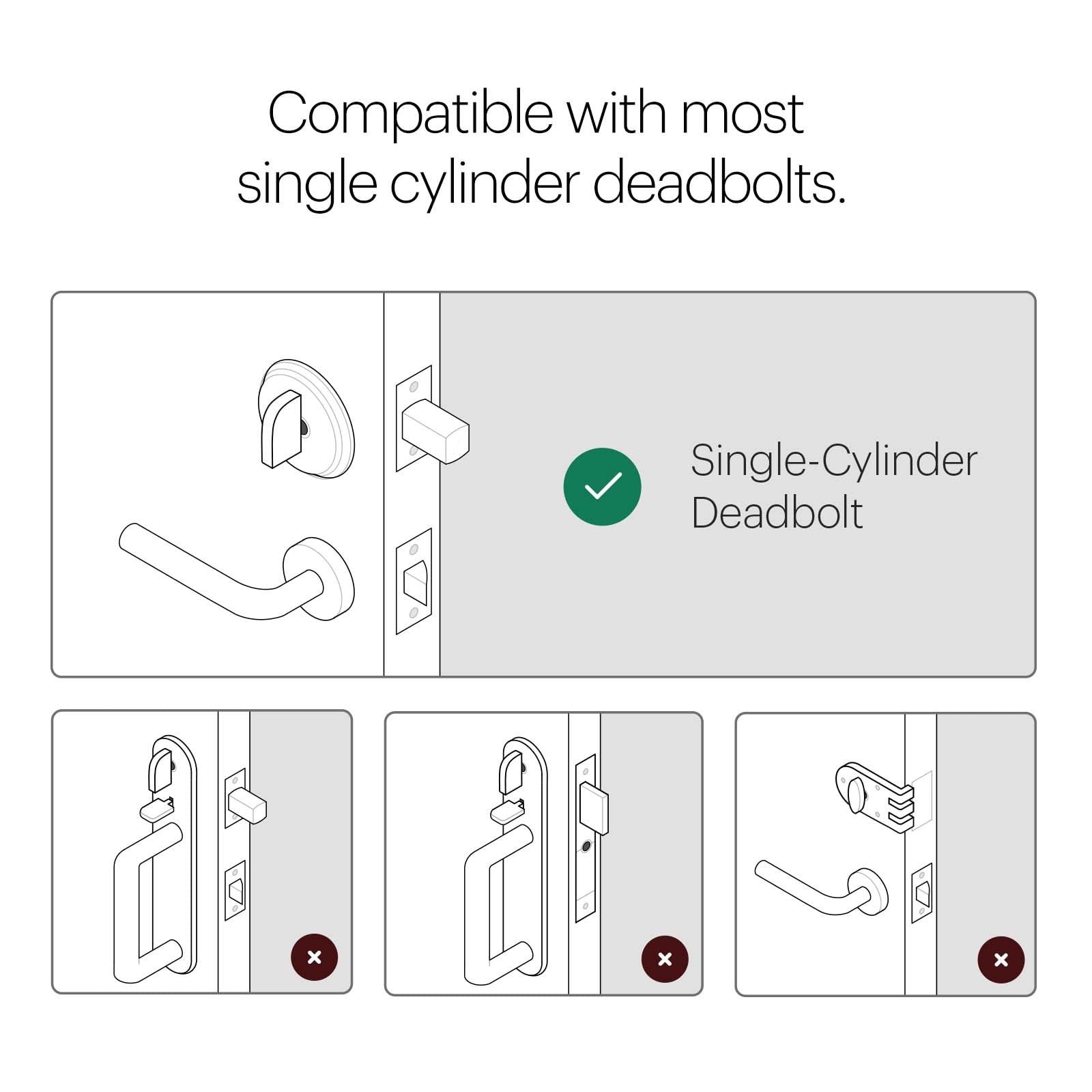 Compatible with most single cylinder deadbolts.

Single-Cylinder Deadbolt