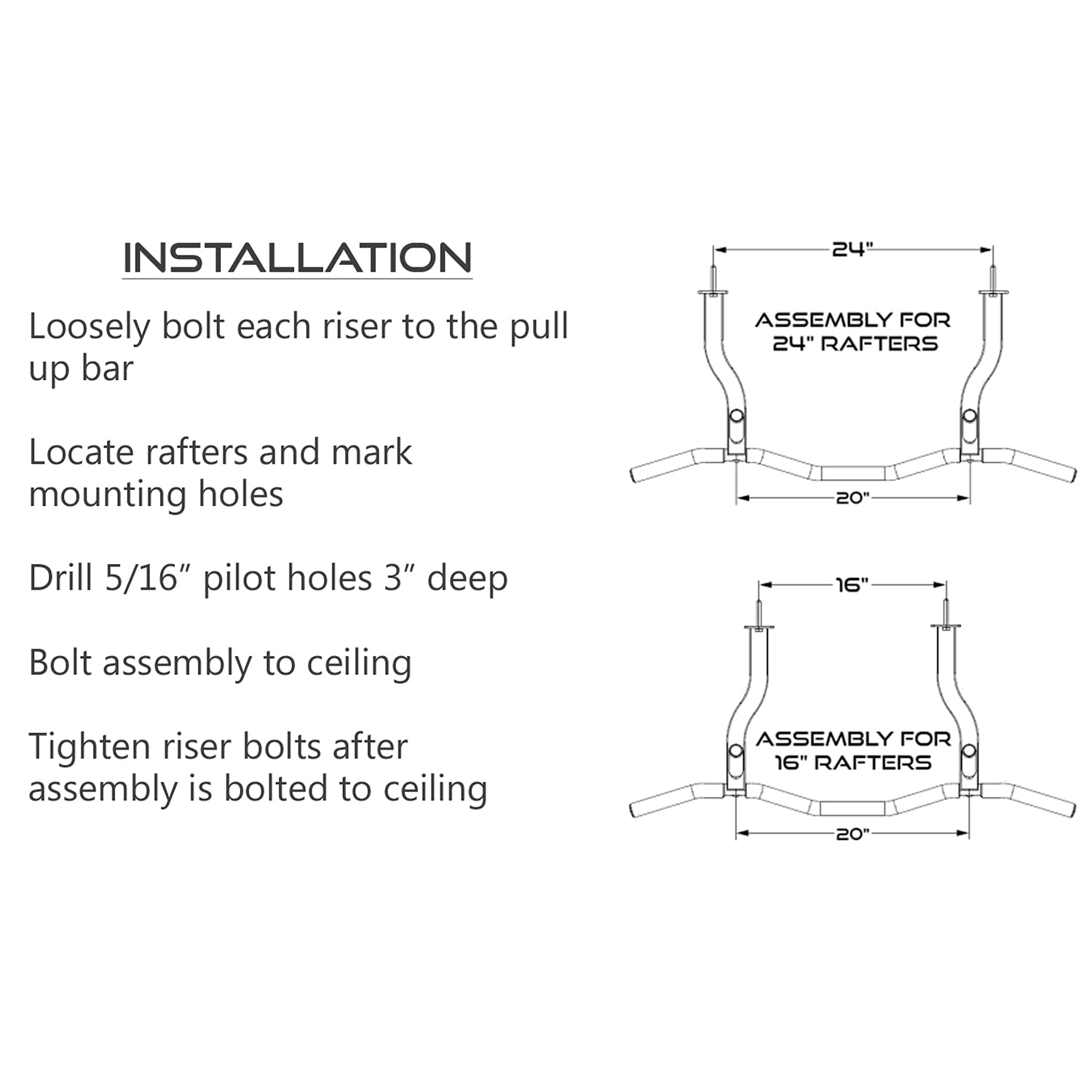 INSTALLATION

Loosely bolt each riser to the pull up bar

Locate rafters and mark mounting holes

Drill 5/16” pilot holes 3” deep

Bolt assembly to ceiling

Tighten riser bolts after assembly is bolted to ceiling

24"

ASSEMBLY FOR 24" RAFTERS

20"

16"

ASSEMBLY FOR 16" RAFTERS

20"