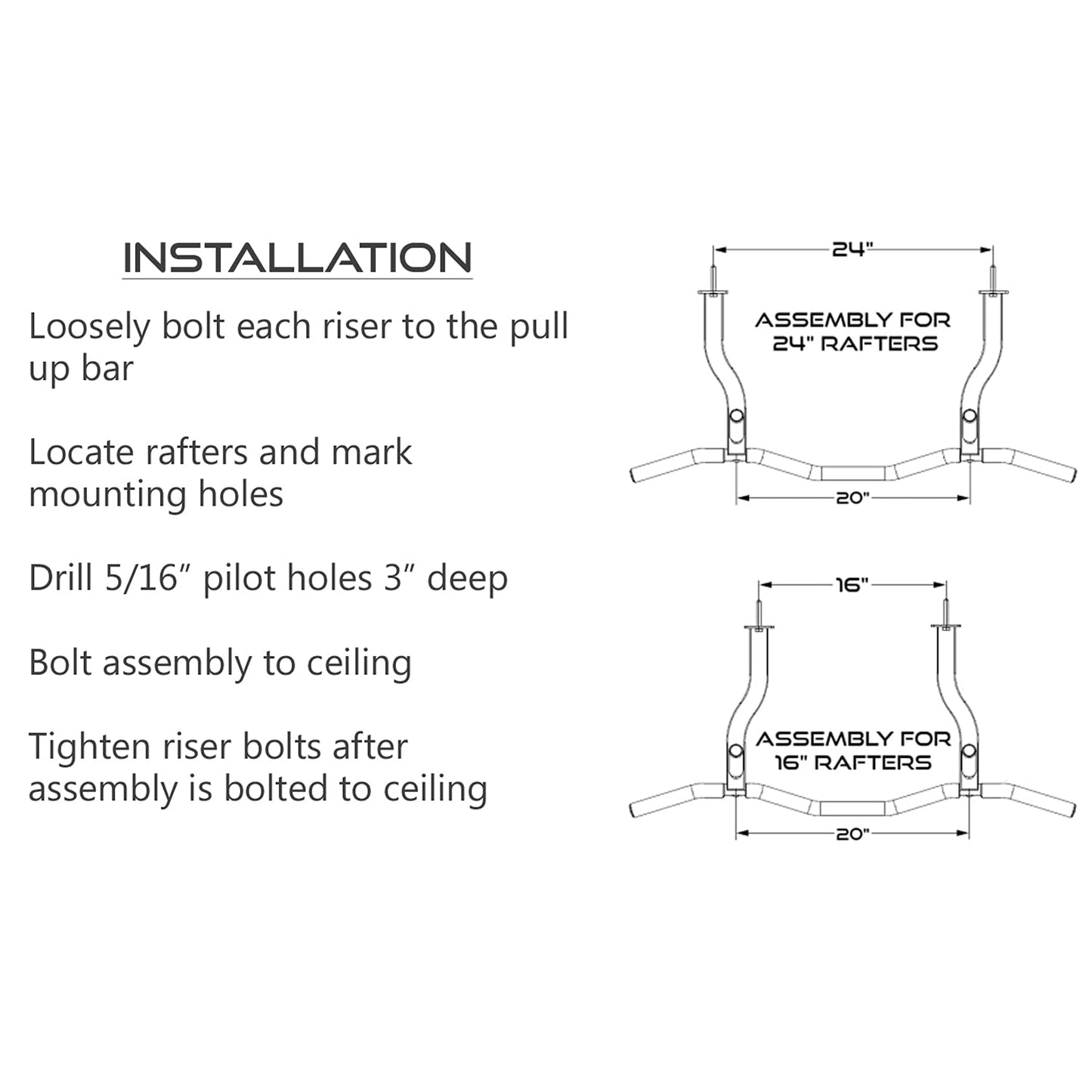 INSTALLATION

Loosely bolt each riser to the pull up bar

Locate rafters and mark mounting holes

Drill 5/16″ pilot holes 3″ deep

Bolt assembly to ceiling

Tighten riser bolts after assembly is bolted to ceiling

24"

ASSEMBLY FOR 24" RAFTERS

20"

16"

ASSEMBLY FOR 16" RAFTERS

20"