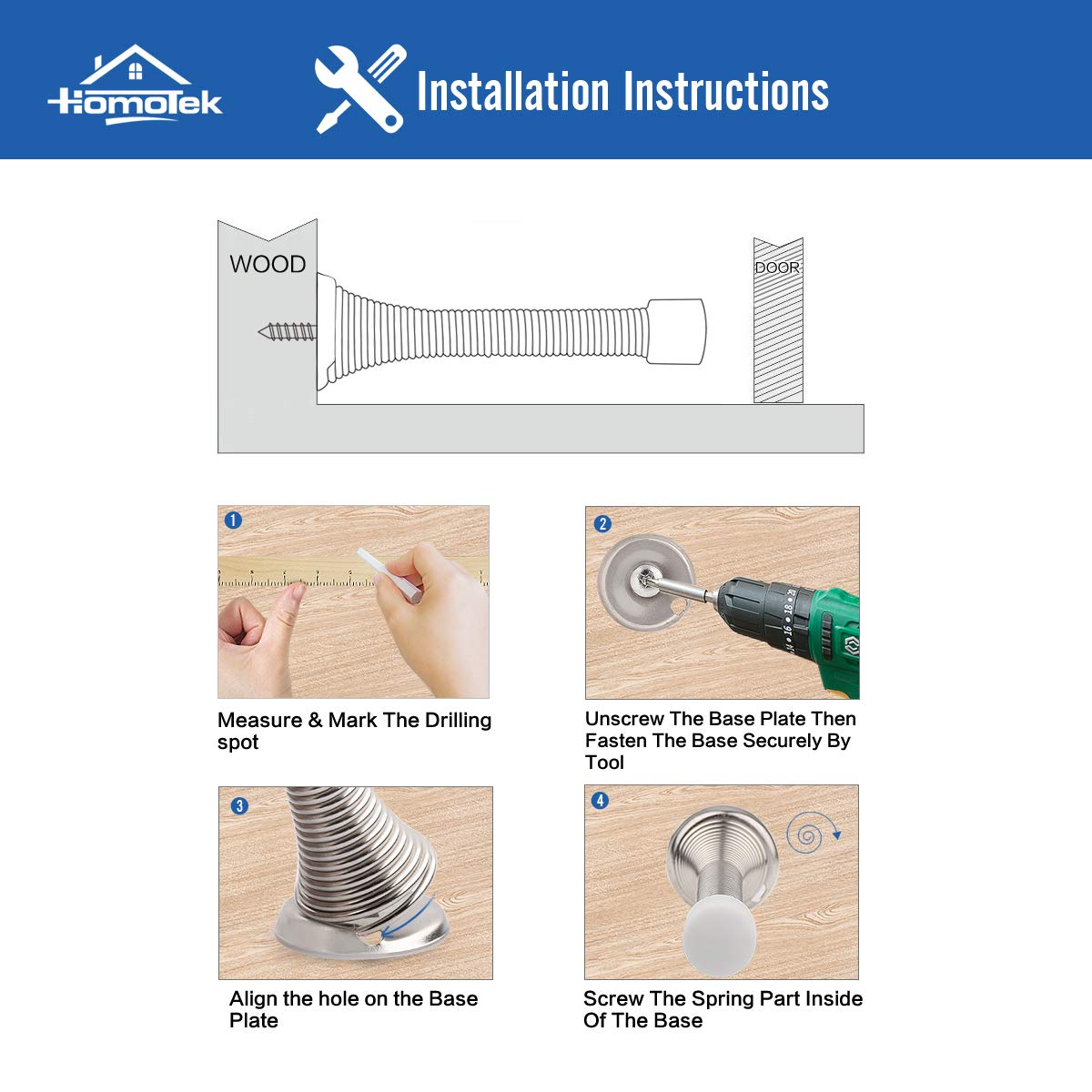 HomoTek

Installation Instructions

WOOD

DOOR

1

Measure & Mark The Drilling spot

2

Unscrew The Base Plate Then Fasten The Base Securely By Tool

3

Align the hole on the Base Plate

4

Screw The Spring Part Inside Of The Base