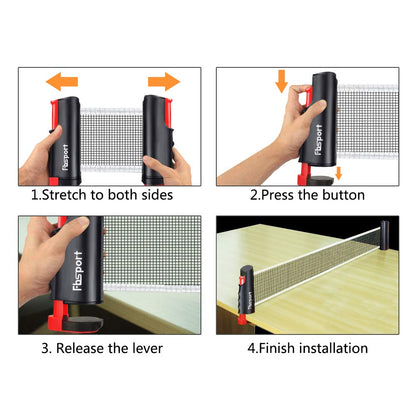 Fbsport

1.Stretch to both sides

Fbsport

2.Press the button

Fbsport

3. Release the lever

Fbsport

4.Finish installation