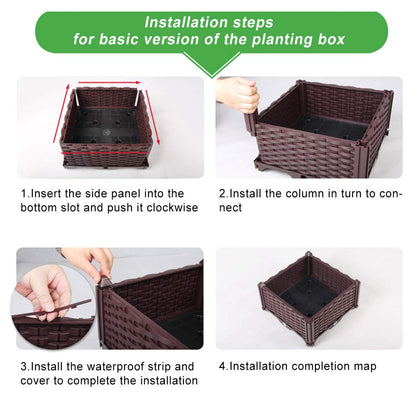 Installation steps
for basic version of the planting box

1.Insert the side panel into the bottom slot and push it clockwise

2.Install the column in turn to connect

3.Install the waterproof strip and cover to complete the installation

4.Installation completion map