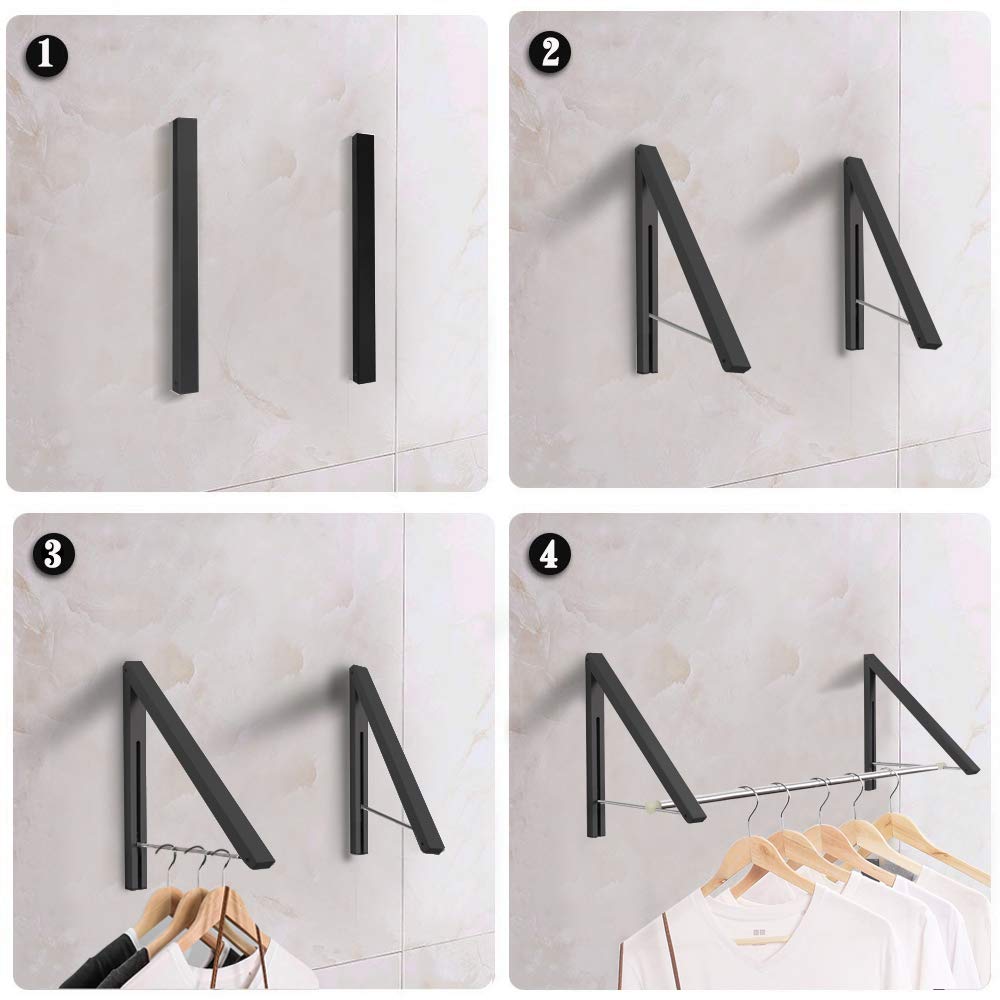 1

2

3

4