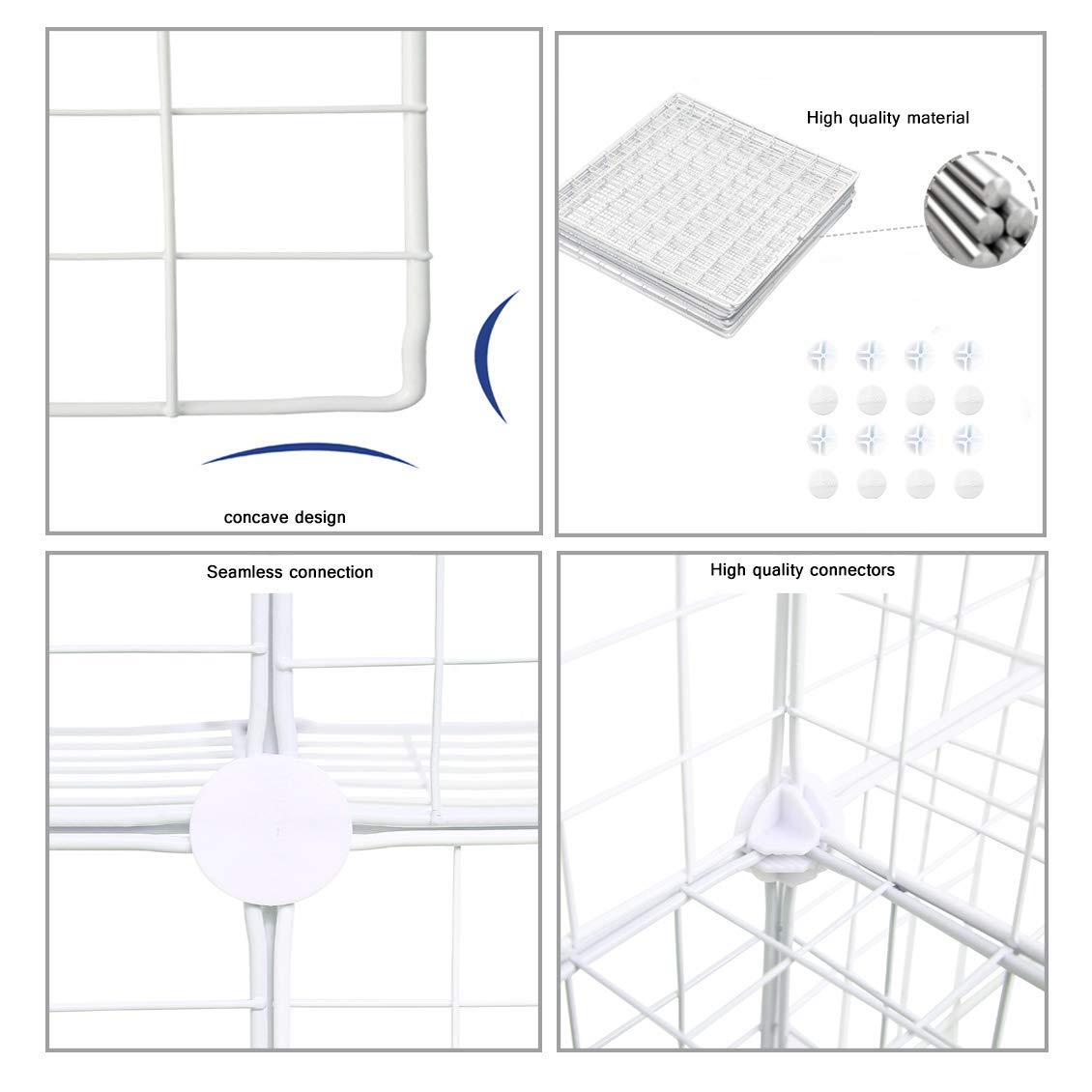 concave design

High quality material

Seamless connection

High quality connectors