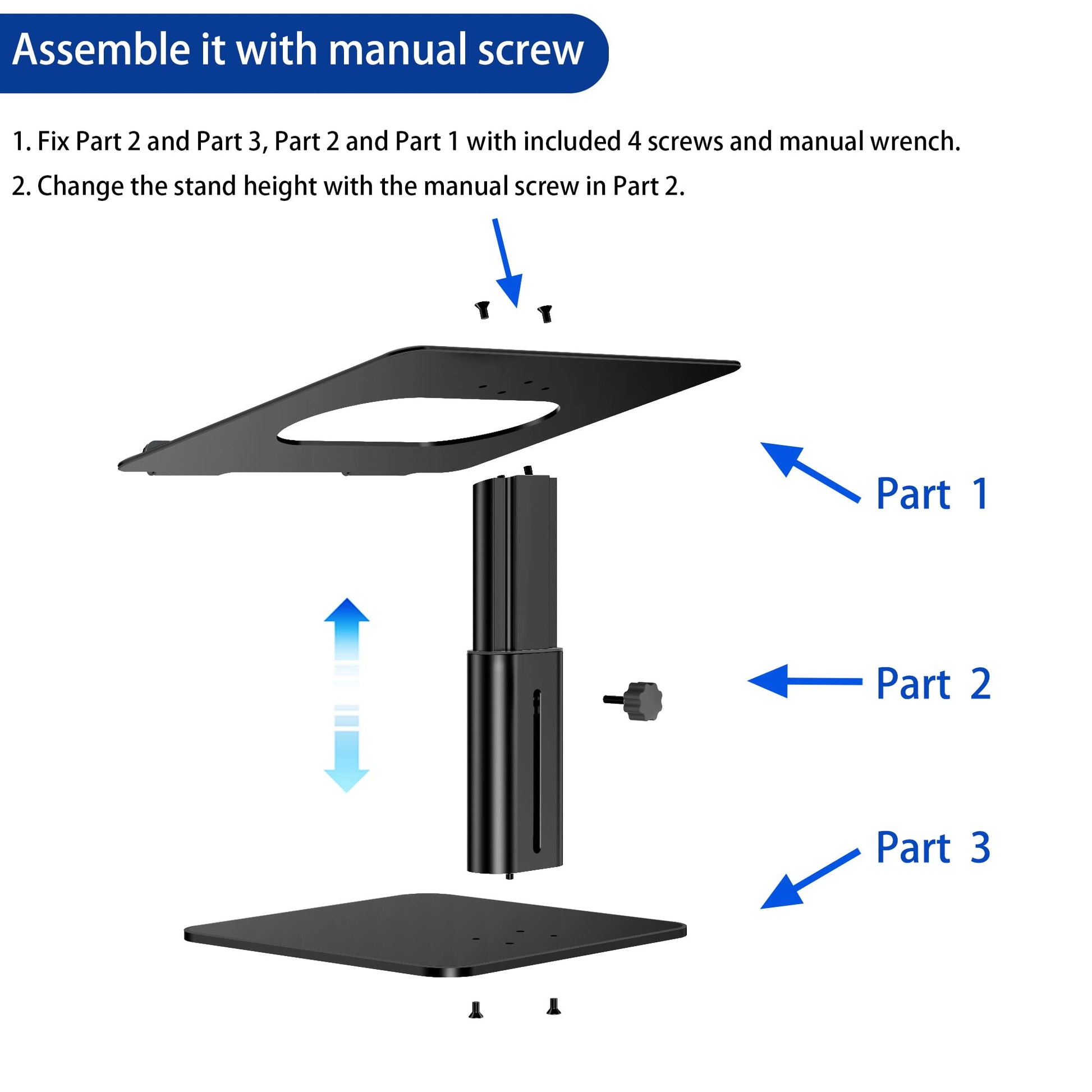 Assemble it with manual screw

1. Fix Part 2 and Part 3, Part 2 and Part 1 with included 4 screws and manual wrench.

2. Change the stand height with the manual screw in Part 2.

Part 1

Part 2

Part 3