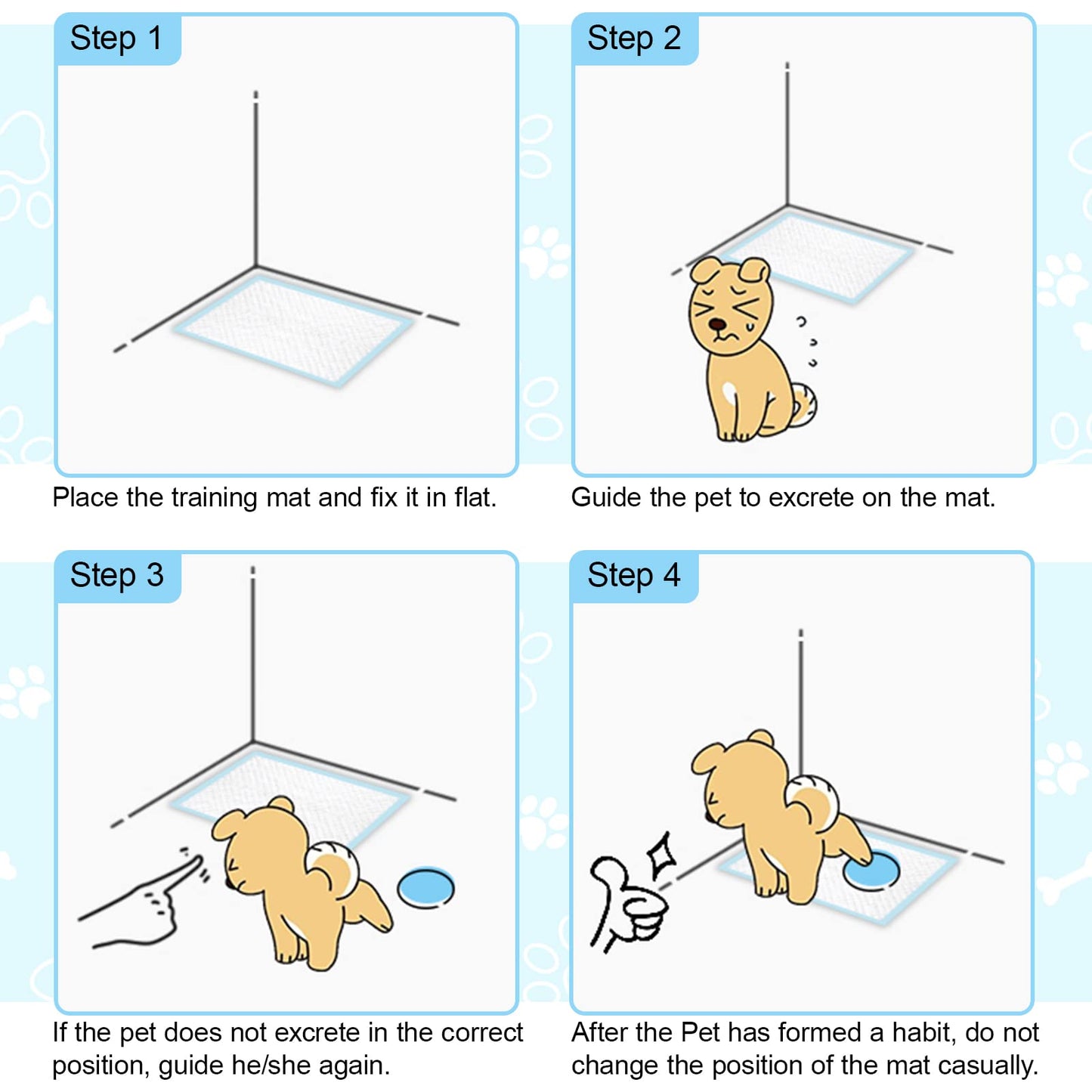 Step 1

Place the training mat and fix it in flat.

Step 2

Guide the pet to excrete on the mat.

Step 3

If the pet does not excrete in the correct position, guide he/she again.

Step 4

After the Pet has formed a habit, do not change the position of the mat casually.