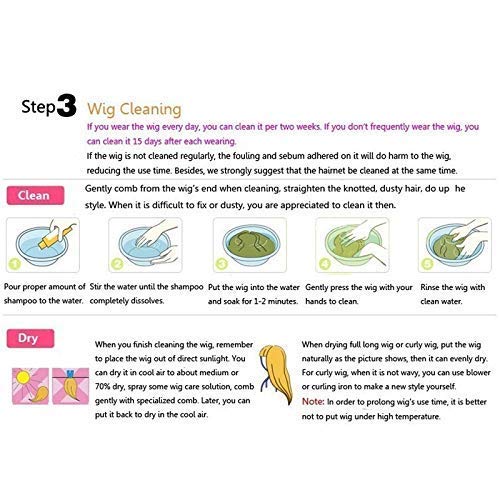 Step3 Wig Cleaning

If you wear the wig every day, you can clean it per two weeks. If you don't frequently wear the wig, you can clean it 15 days after each wearing.

If the wig is not cleaned regularly, the fouling and sebum adhered on it will do harm to the wig, reducing the use time. Besides, we strongly suggest that the hairnet be cleaned at the same time.

Clean

Gently comb from the wig's end when cleaning, straighten the knotted, dusty hair, do up he style. When it is difficult to fix or dusty, you are appreciated to clean it then.

1 Pour proper amount of shampoo to the water.

2 Stir the water until the shampoo completely dissolves.

3 Put the wig into the water and soak for 1-2 minutes.

4 Gently press the wig with your hands to clean.

5 Rinse the wig with clean water.

Dry

When you finish cleaning the wig, remember to place the wig out of direct sunlight. You can dry it in cool air to about medium or 70% dry, spray some wig care solution, comb gently with specialized comb. Later, you can put it back to dry in the cool air.

When drying full long wig or curly wig, put the wig naturally as the picture shows, then it can evenly dry. For curly wig, when it is not wavy, you can use blower or curling iron to make a new style yourself.

Note: In order to prolong wig's use time, it is better not to put wig under high temperature.