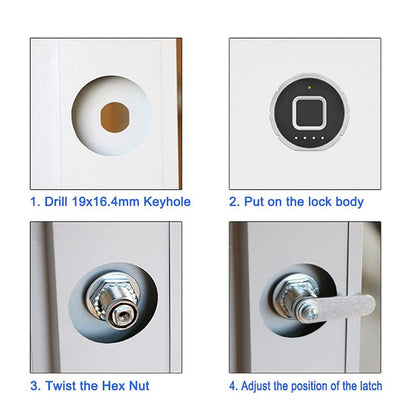 1. Drill 19x16.4mm Keyhole

2. Put on the lock body

3. Twist the Hex Nut

4. Adjust the position of the latch