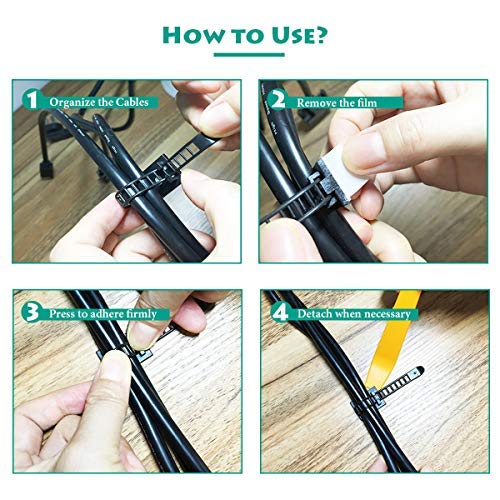 HOW TO USE?

1 Organize the Cables

2 Remove the film

3 Press to adhere firmly

4 Detach when necessary