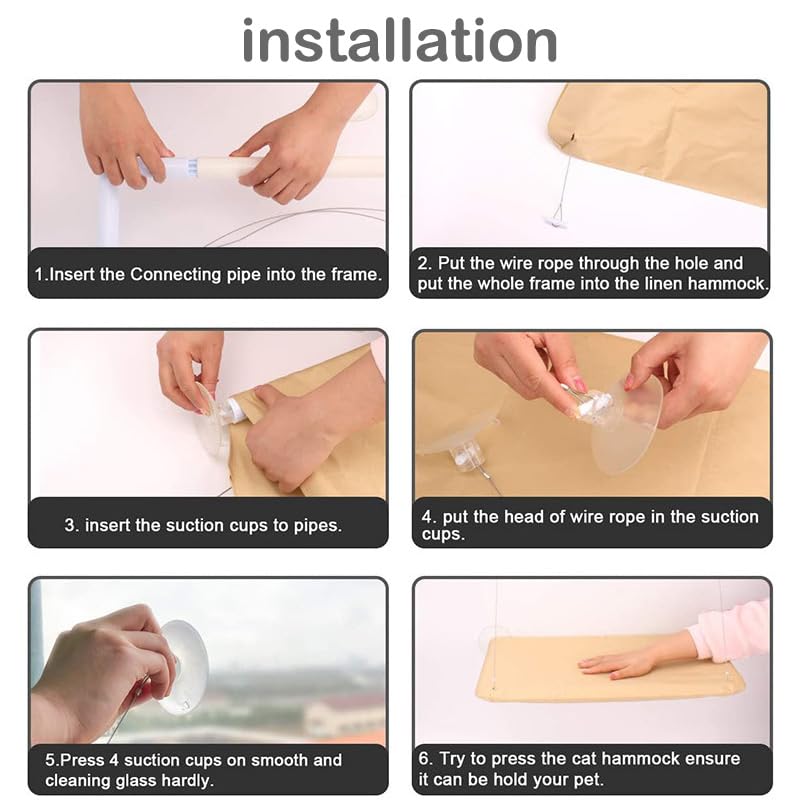 installation

1.Insert the Connecting pipe into the frame.

2. Put the wire rope through the hole and put the whole frame into the linen hammock.

3. insert the suction cups to pipes.

4. put the head of wire rope in the suction cups.

5.Press 4 suction cups on smooth and cleaning glass hardly.

6. Try to press the cat hammock ensure it can be hold your pet.