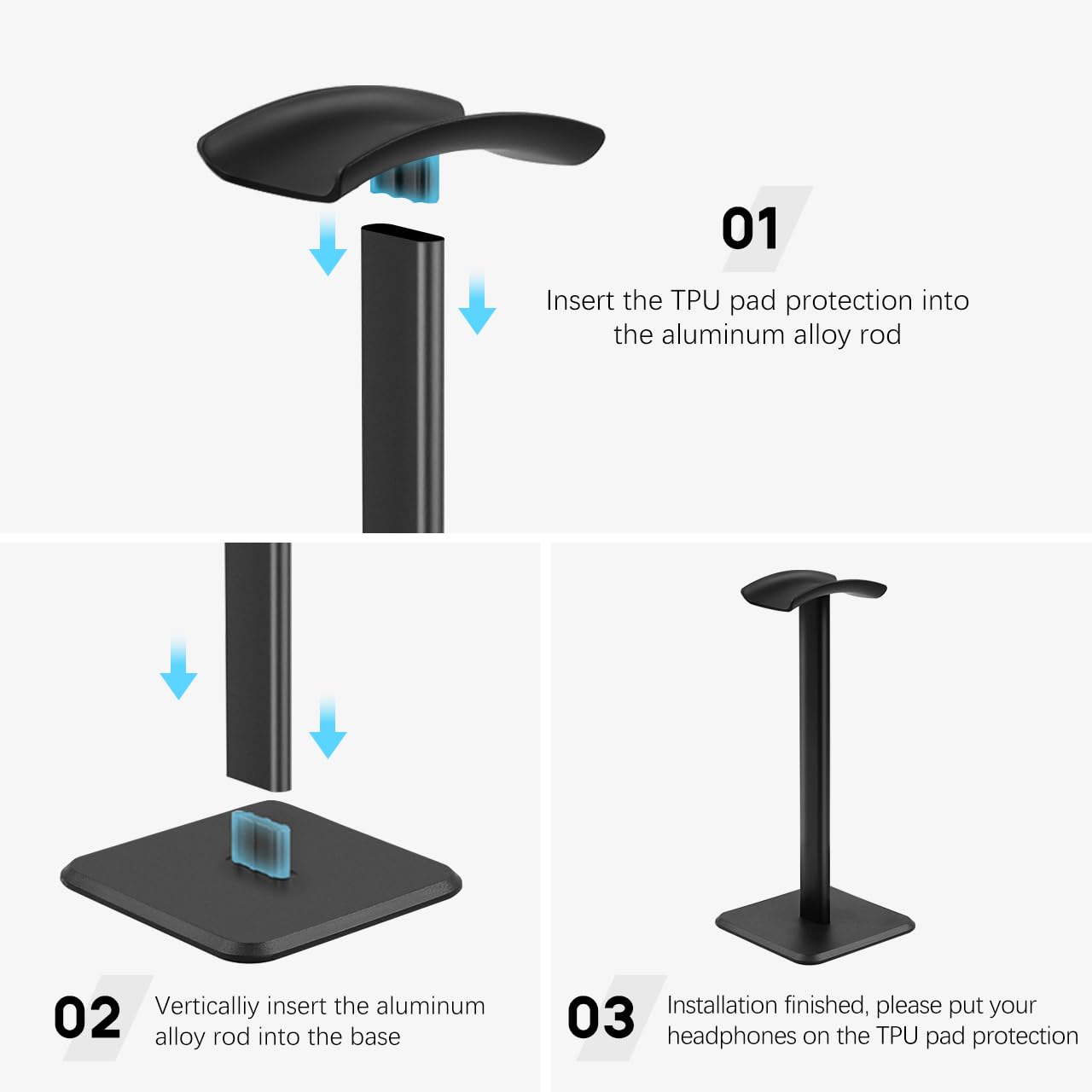 01

Insert the TPU pad protection into the aluminum alloy rod

02

Verticalliy insert the aluminum alloy rod into the base

03

Installation finished, please put your headphones on the TPU pad protection