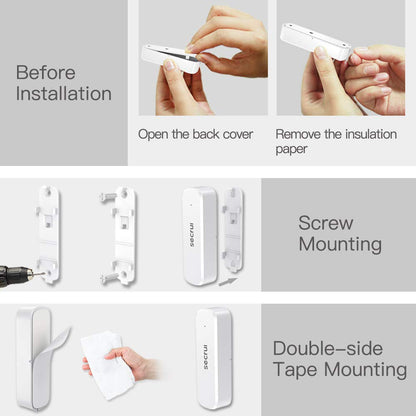 Before Installation

Open the back cover

Remove the insulation paper

secrui

Screw Mounting

secrui

Double-side Tape Mounting