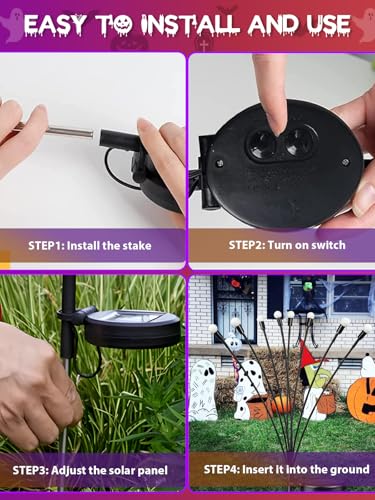 EASY TO INSTALL AND USE

STEP1: Install the stake

STEP2: Turn on switch

STEP3: Adjust the solar panel

STEP4: Insert it into the ground